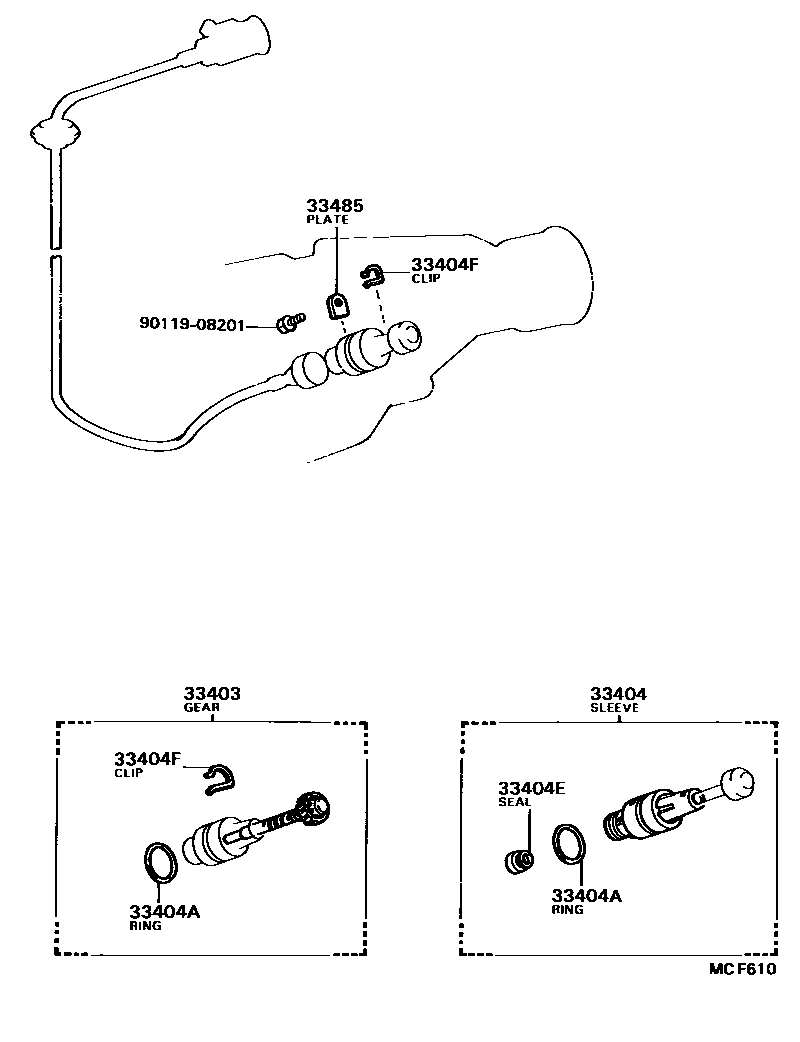 33485
PLATE

33404F
CLIP

90119-08201

33403
GEAR

33404F
CLIP

33404A
RING

33404
SLEEVE

33404E
SEAL

33404A
RING

MCF610