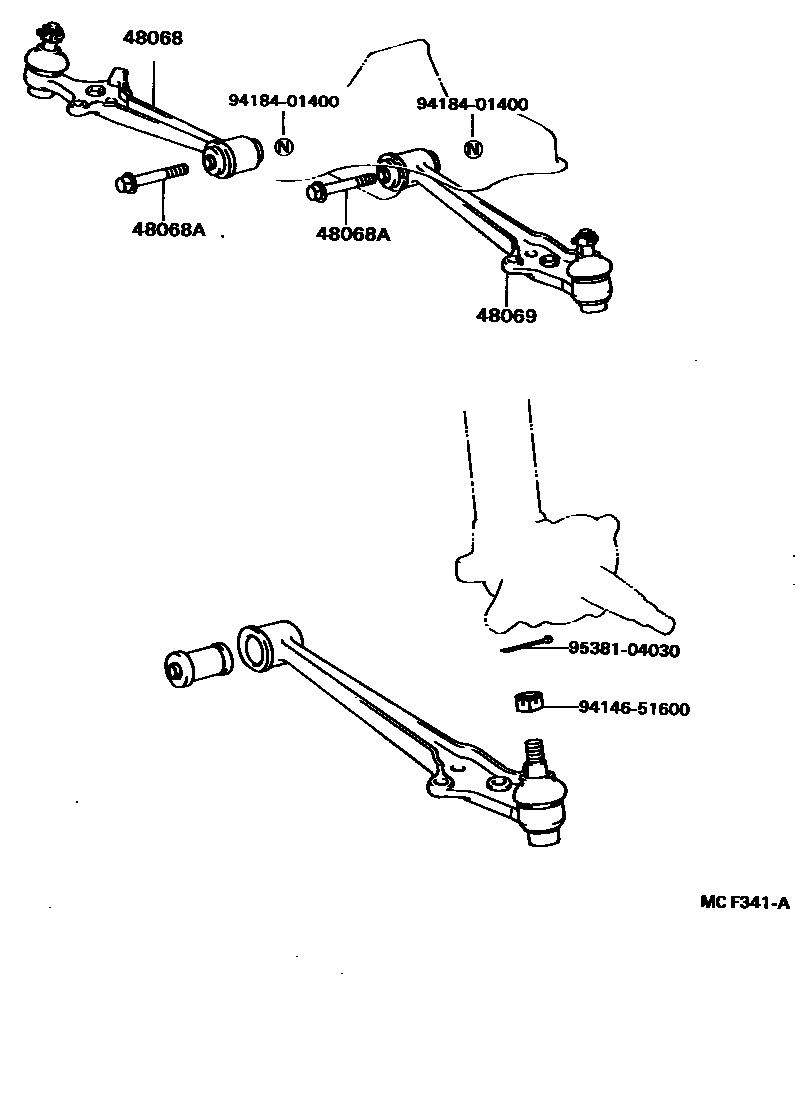 48068

94184-01400

N

94184-01400

N

48068A

48068A

48069

95381-04030

94146-51600

MC F341-A