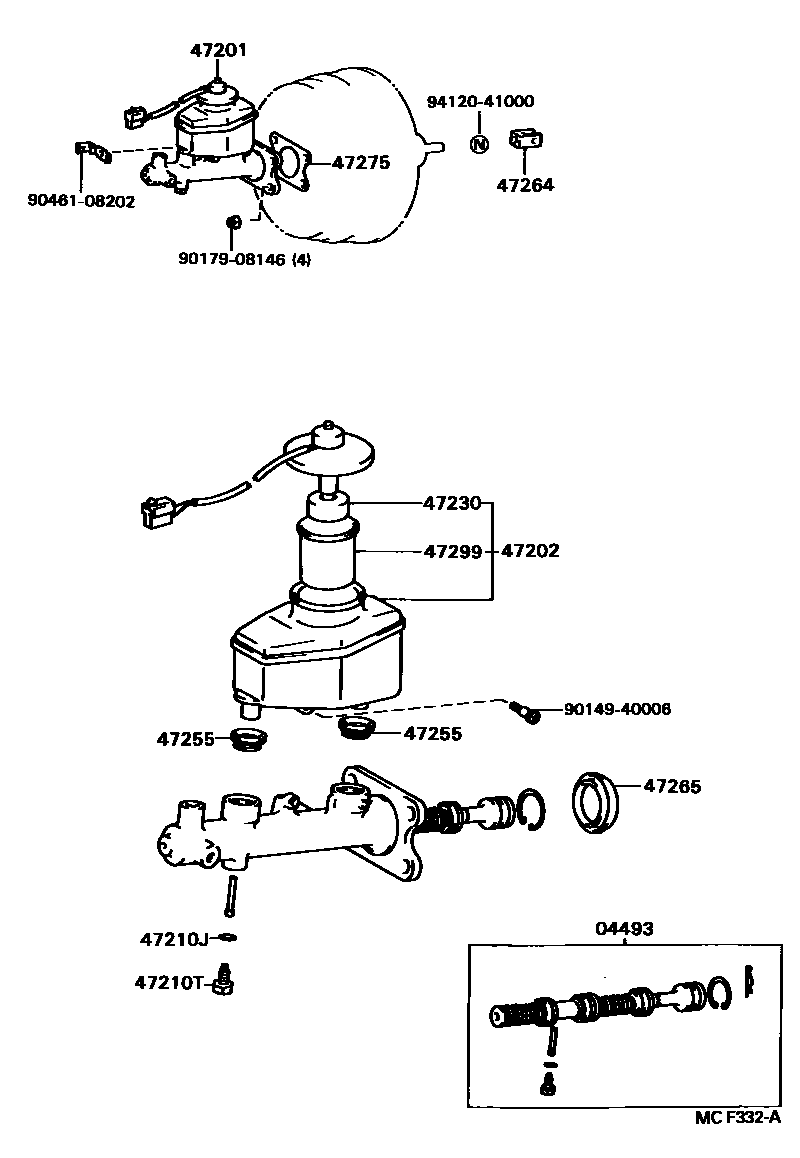 47201

94120-41000

N

47275

47264

90461-08202

90179-08146 (4)

47230

47299

47202

90149-40006

47255

47255

47265

47210J

47210T

04493

MC F332-A