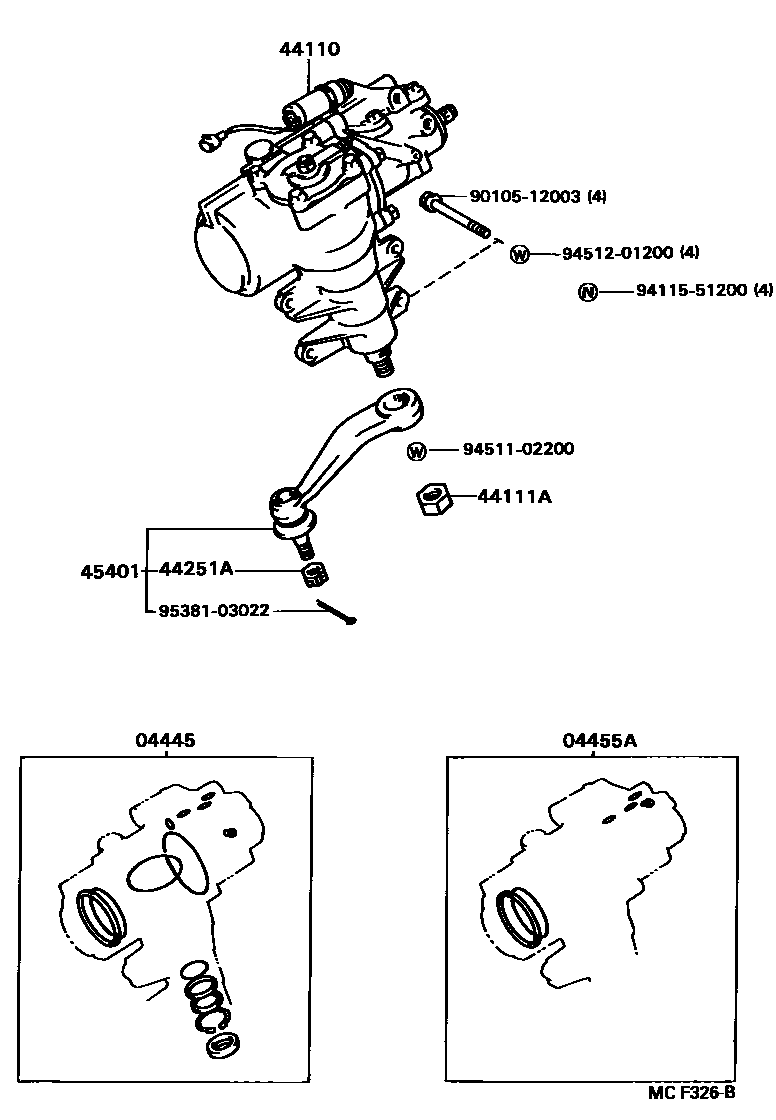 44110

90105-12003 (4)

W 94512-01200 (4)

N 94115-51200 (4)

W 94511-02200

44111A

45401

44251A

95381-03022

04445

04455A

MC F326-B