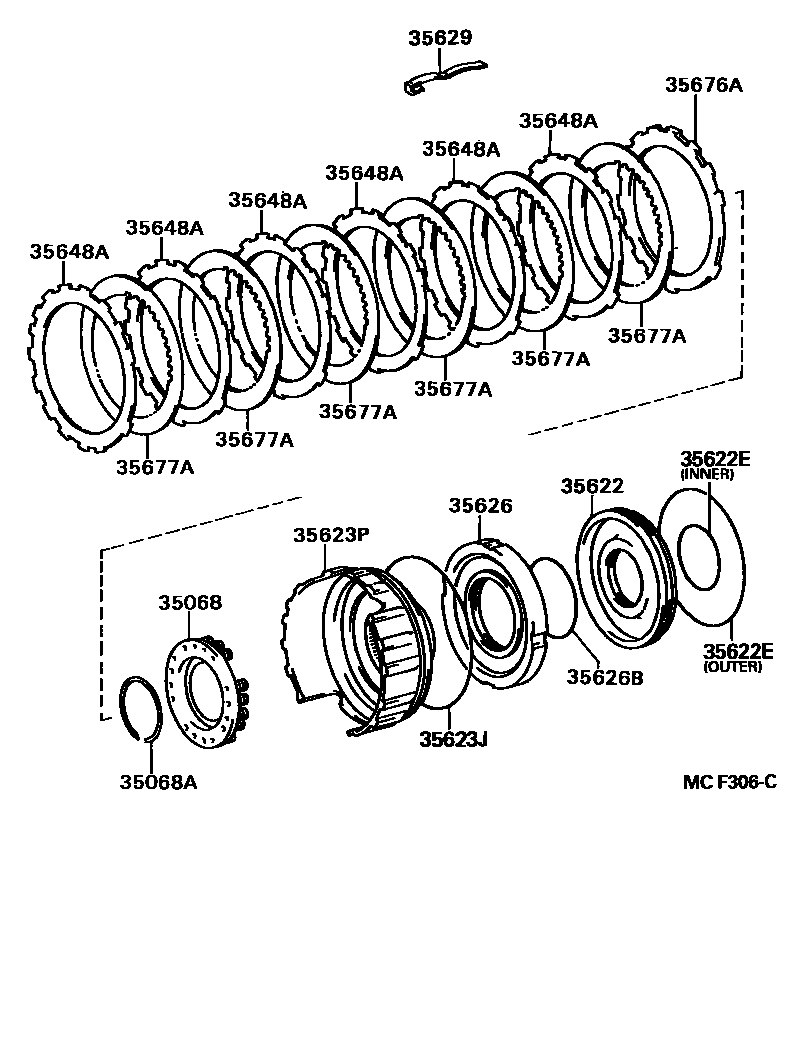 35629
35676A
35648A
35648A
35648A
35648A
35648A
35648A
35677A
35677A
35677A
35677A
35677A
35677A
35622E
(INNER)
35622
35626
35623P
35068
35622E
(OUTER)
35626B
35623J
35068A
MC F306-C