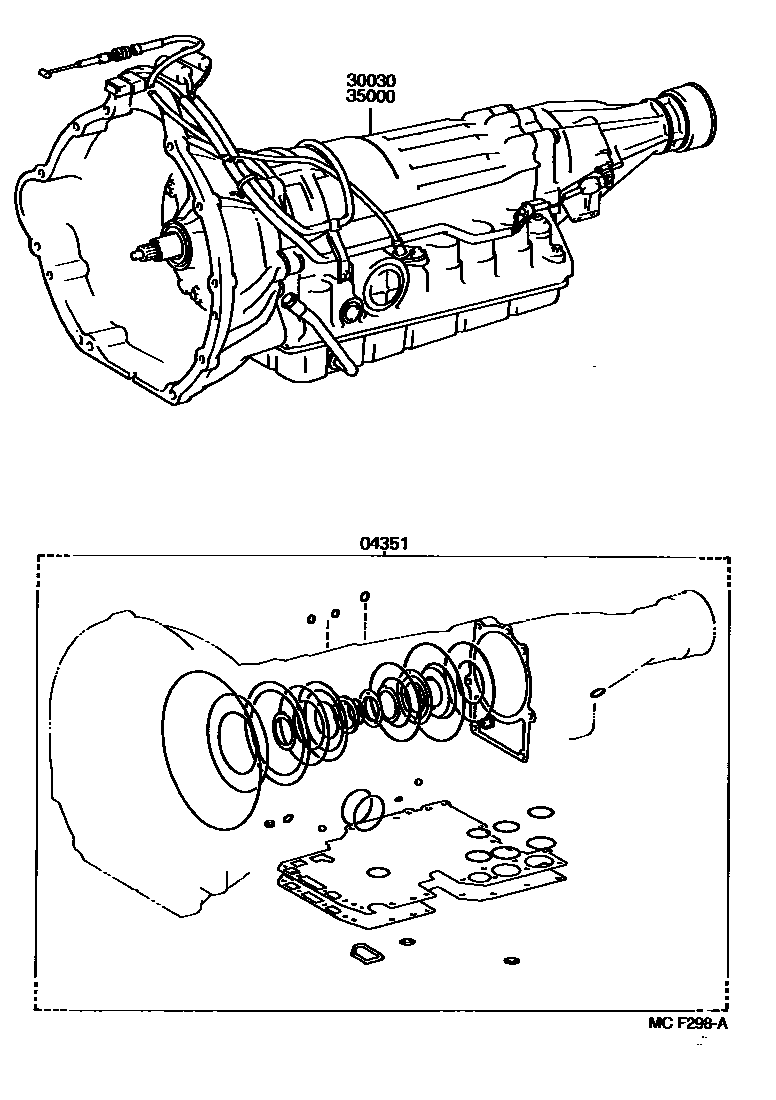 30030
35000

04351

MC F298-A