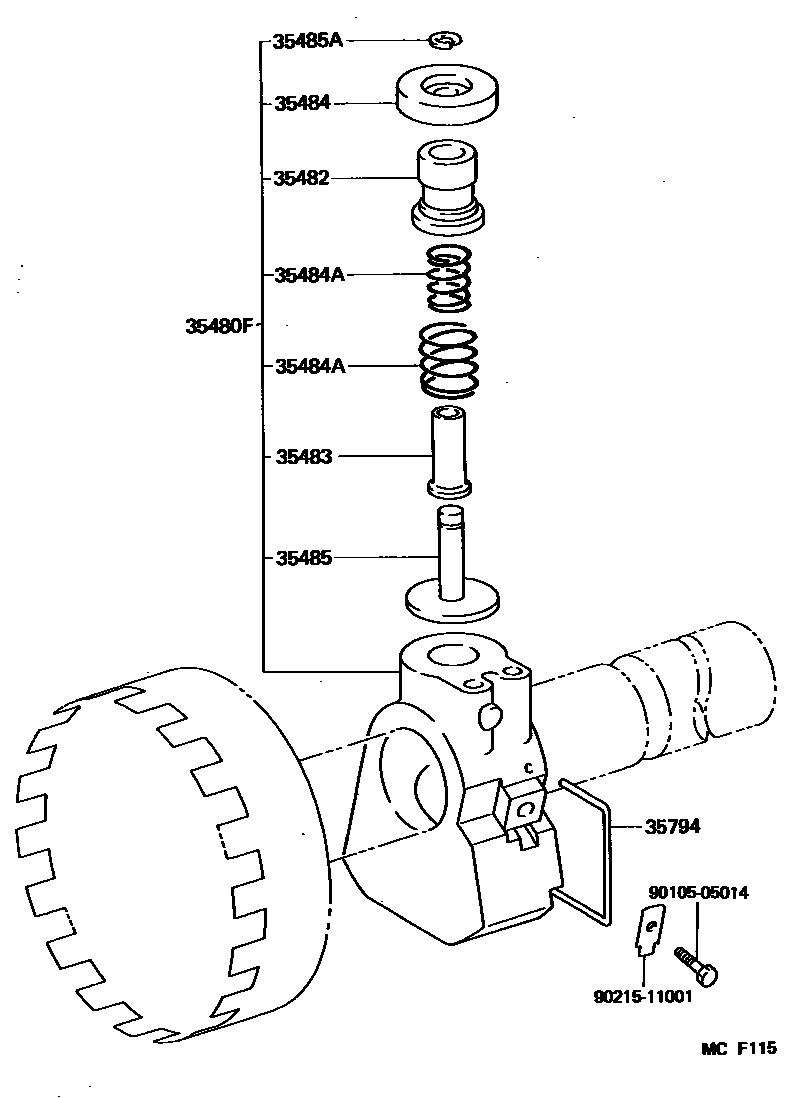 35485A
35484
35482
35484A
35480F
35484A
35483
35485
35794
90105-05014
90215-11001
MC F115