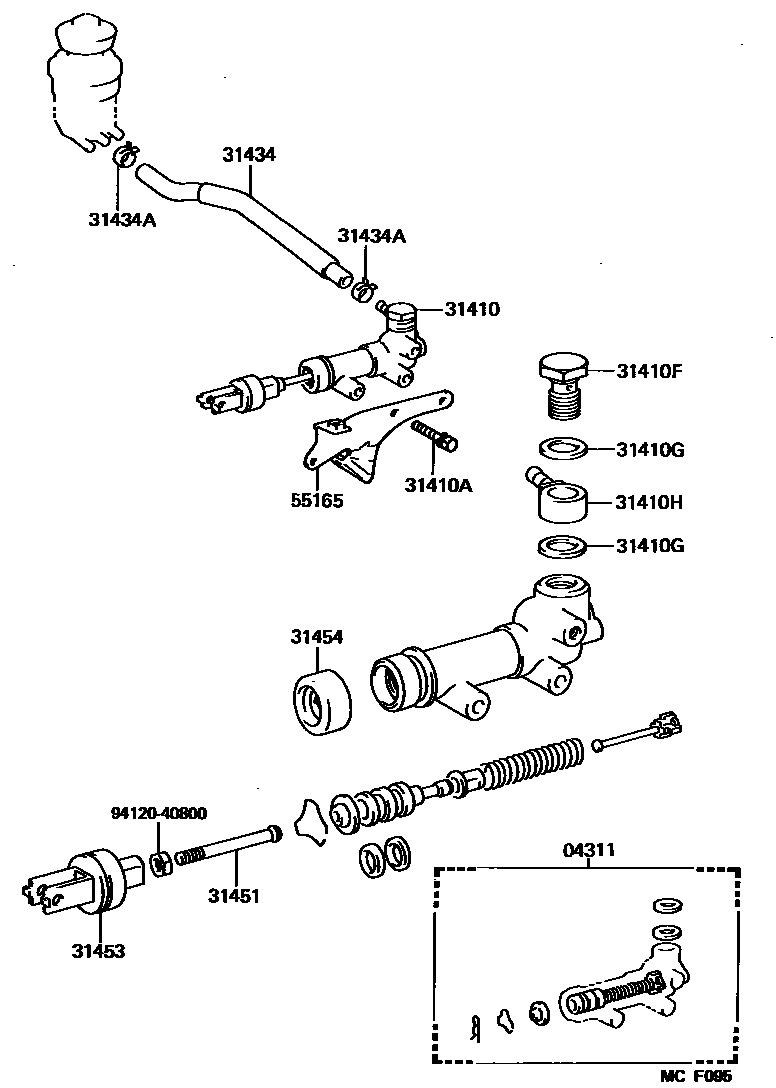 31434

31434A

31434A

31410

31410F

31410G

31410H

31410G

55165

31410A

31454

94120-40800

31451

31453

04311

MC F095