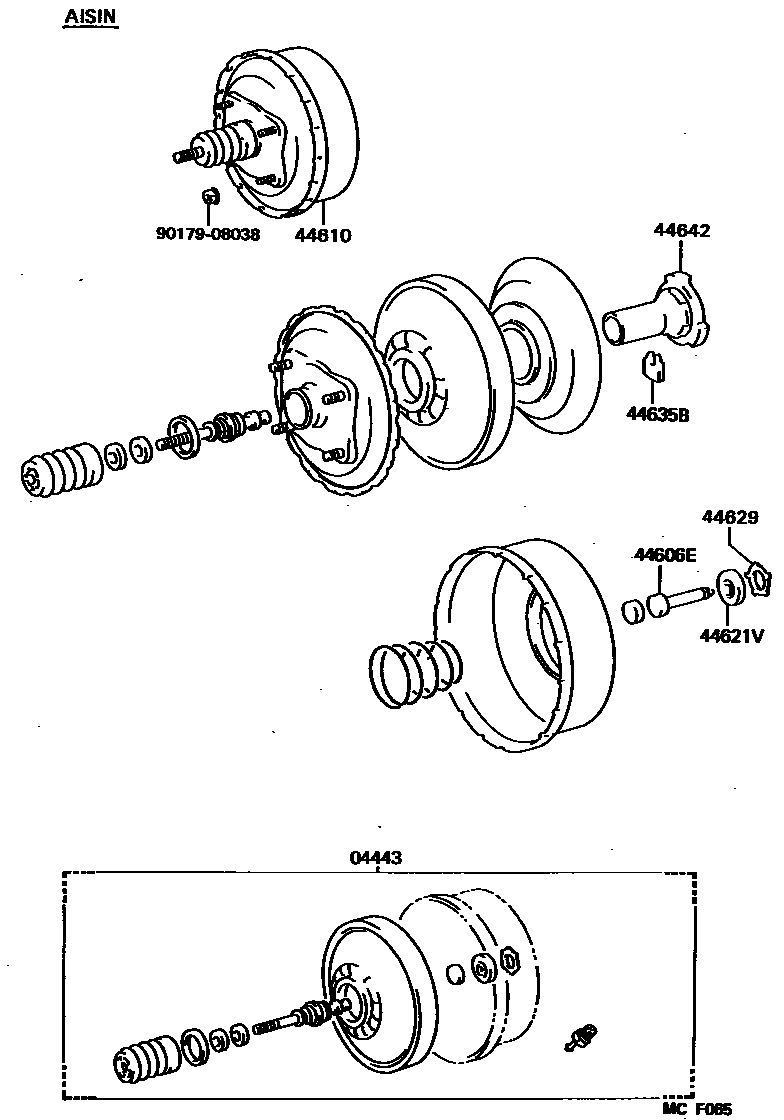 AISIN

90179-08038
44610

44642

44635B

44629
44606E
44621V

04443

MC F085