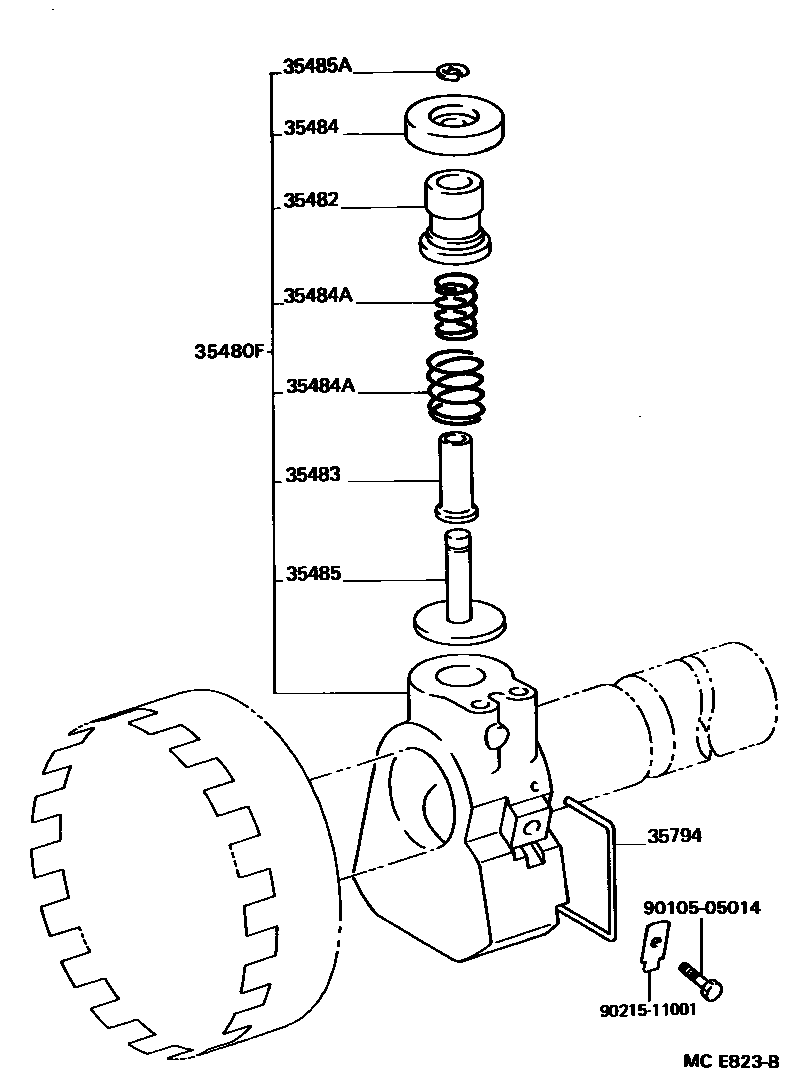 35485A
35484
35482
35484A
35480F
35484A
35483
35485
35794
90105-05014
90215-11001
MC E823-B