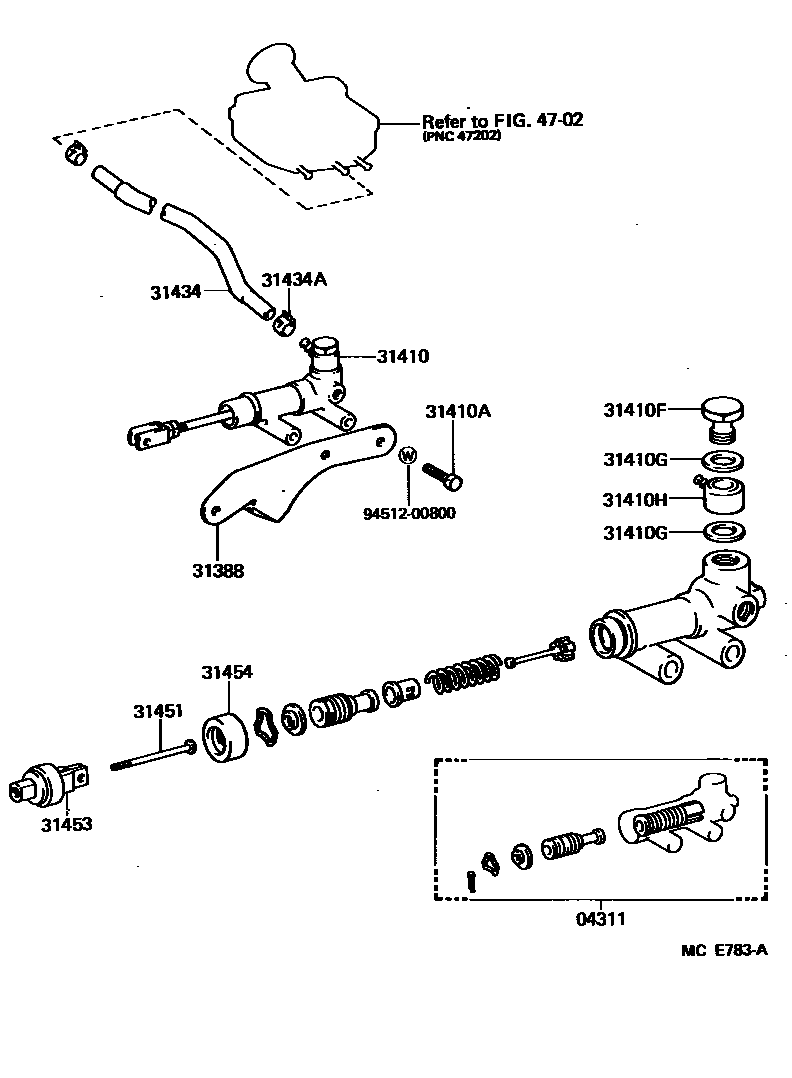 Refer to FIG. 47-02
(PNC 47202)

31434
31434A
31410
31410A
W
94512-00800
31388
31410F
31410G
31410H
31410G
31454
31451
31453
04311

MC E783-A