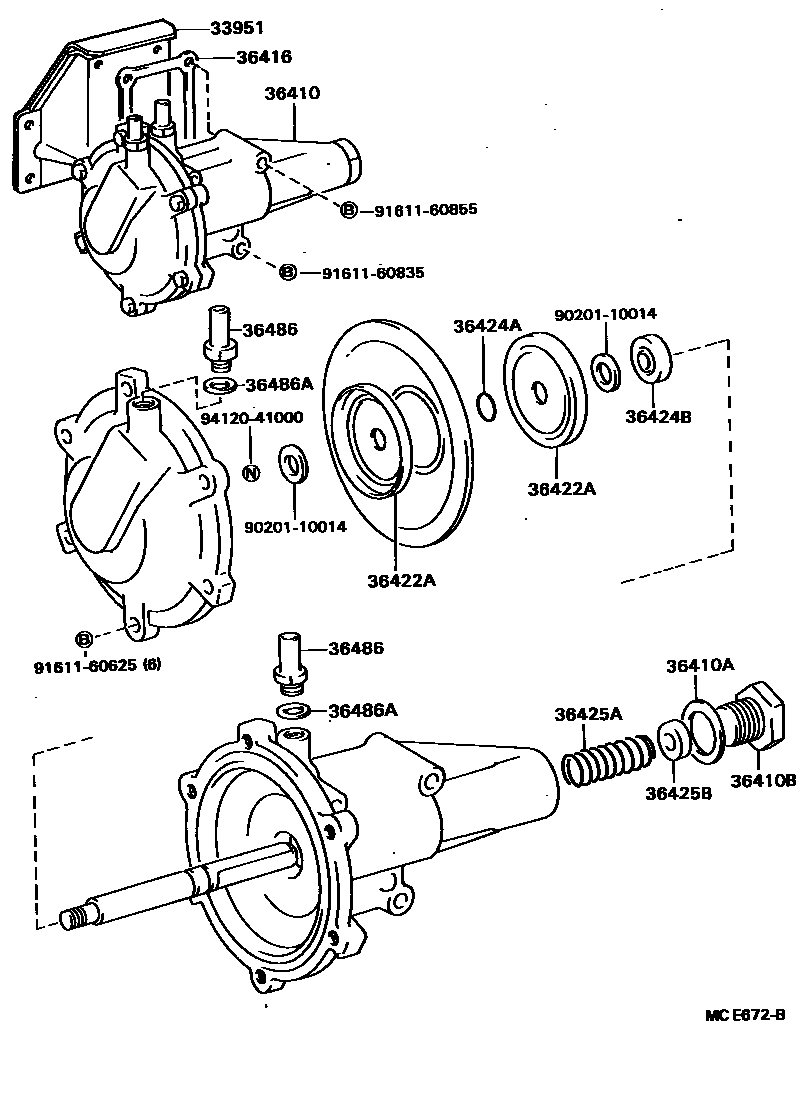 33951
36416
36410
B 91611-60855
B 91611-60835
36486
36486A
94120-41000
N
90201-10014
36424A
90201-10014
36424B
36422A
36422A
B
91611-60625 (6)
36486
36486A
36410A
36425A
36425B
36410B
MC E672-B