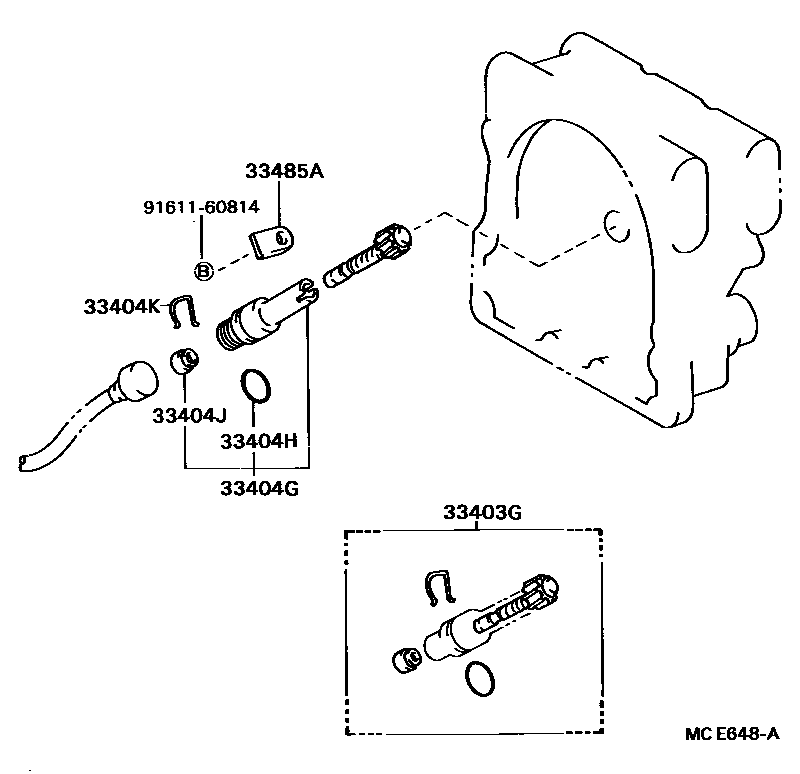 33485A
91611-60814
B
33404K
33404J
33404H
33404G
33403G
MC E648-A