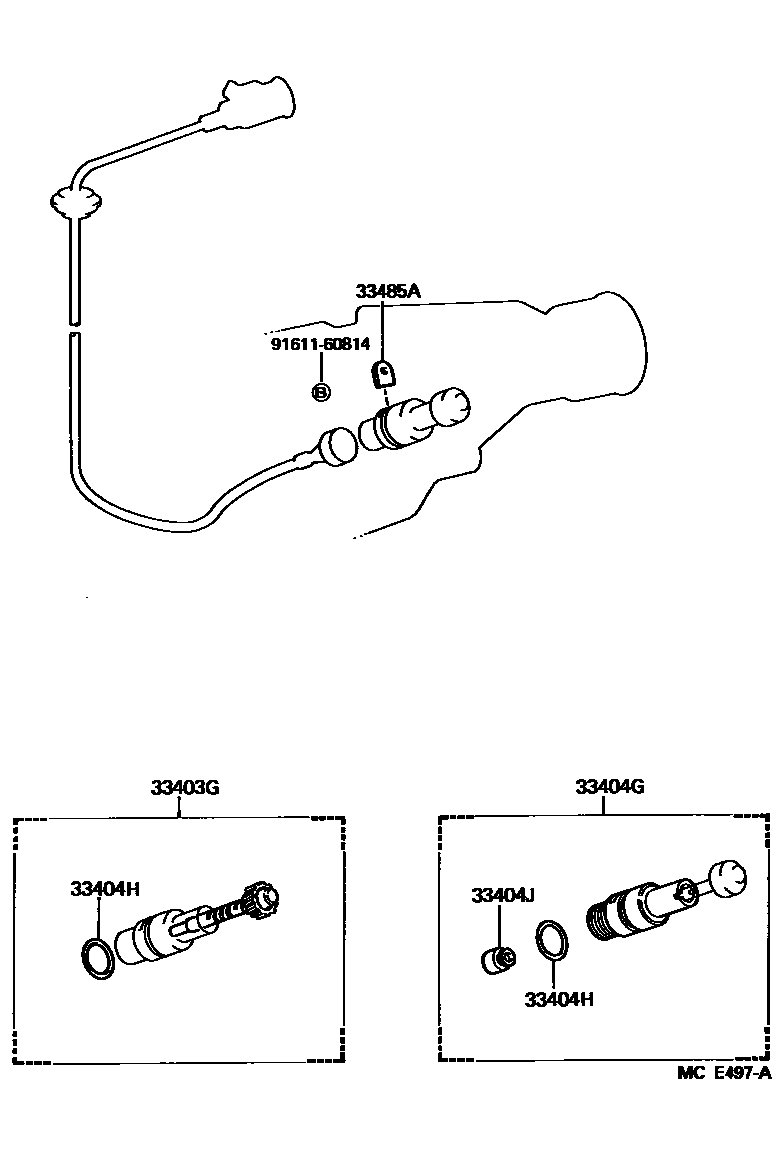 33485A
91611-60814
B
33403G
33404H
33404G
33404J
33404H
MC E497-A