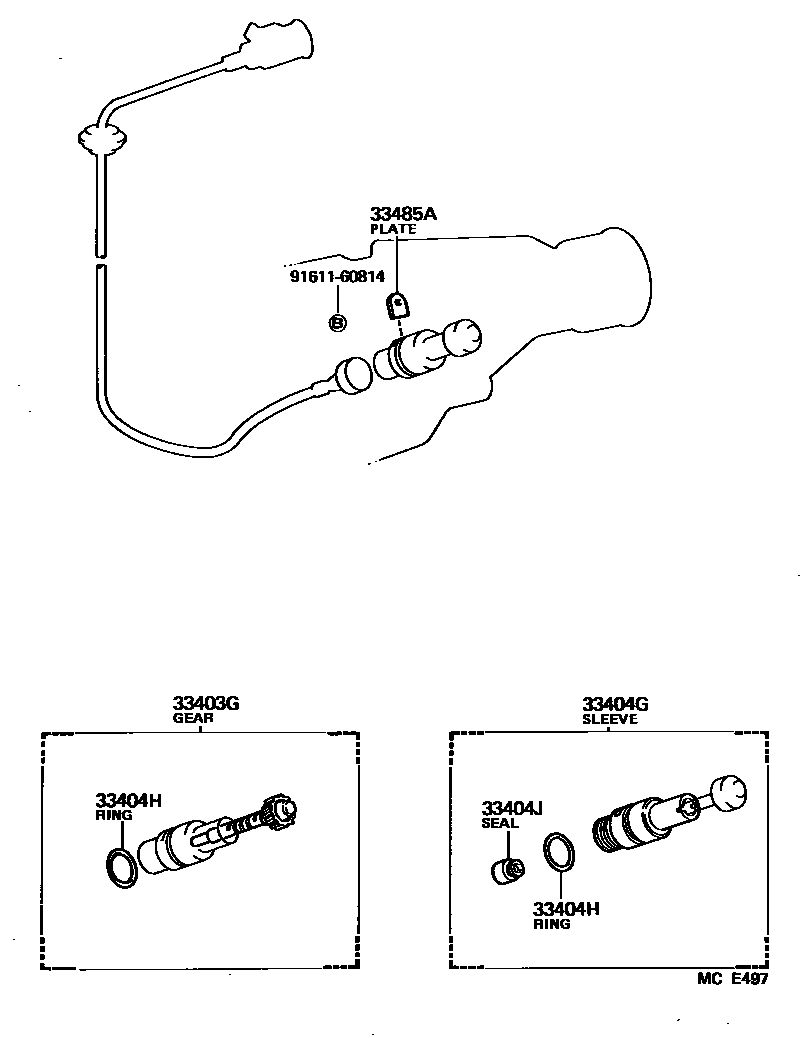 33485A
PLATE

91611-60814

B

33403G
GEAR

33404H
RING

33404G
SLEEVE

33404J
SEAL

33404H
RING

MC E497