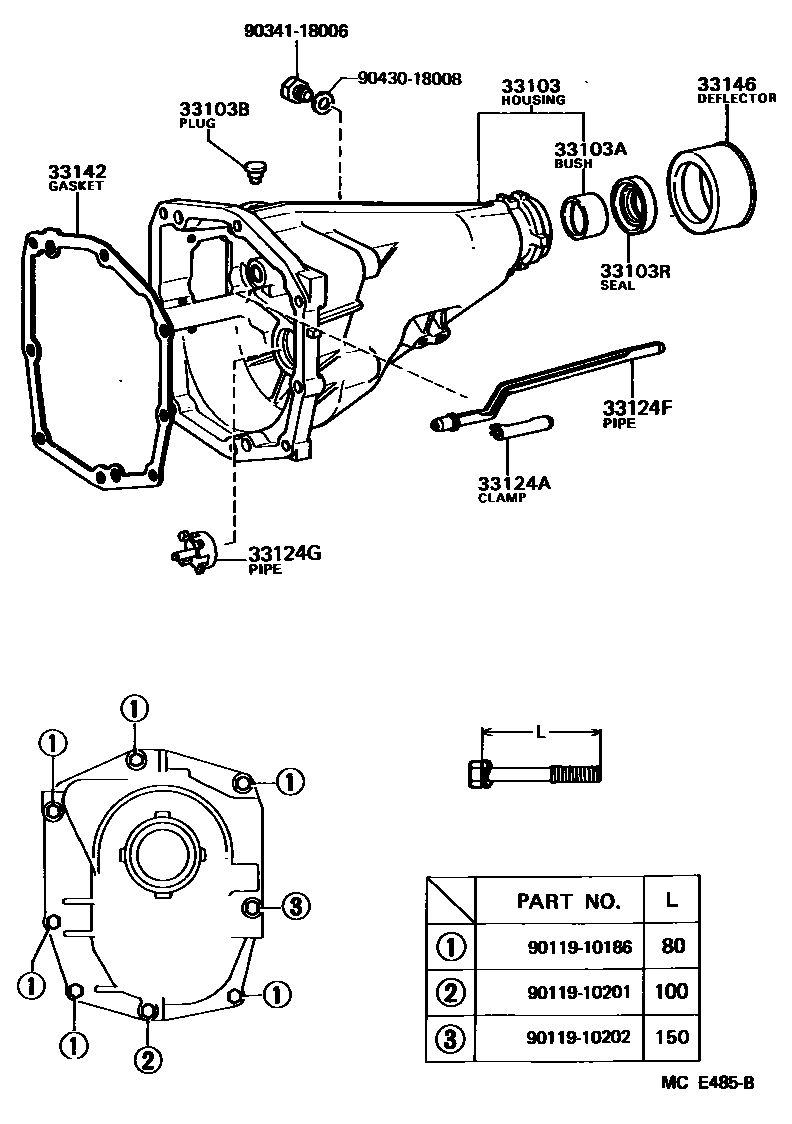 90341-18006
90430-18008
33103B
PLUG
33103
HOUSING
33146
DEFLECTOR
33142
GASKET
33103A
BUSH
33103R
SEAL
33124F
PIPE
33124A
CLAMP
33124G
PIPE

①
①
①
③
①
①
①
②

L

| | PART NO. | L |
|---|---|---|
| ① | 90119-10186 | 80 |
| ② | 90119-10201 | 100 |
| ③ | 90119-10202 | 150 |

MC E485-B