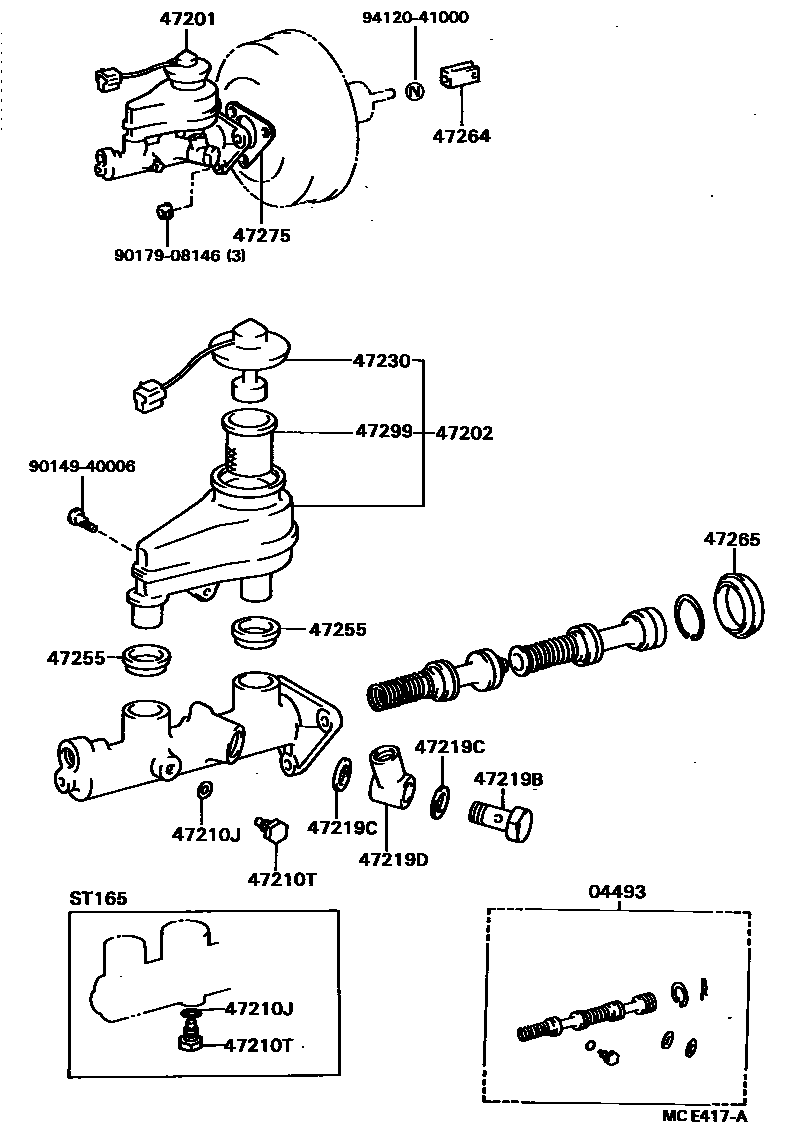 47201
94120-41000
N
47264
47275
90179-08146 (3)
47230
47299
47202
90149-40006
47265
47255
47255
47219C
47219B
47210J
47219C
47219D
47210T
ST165
47210J
47210T
04493
MC E417-A