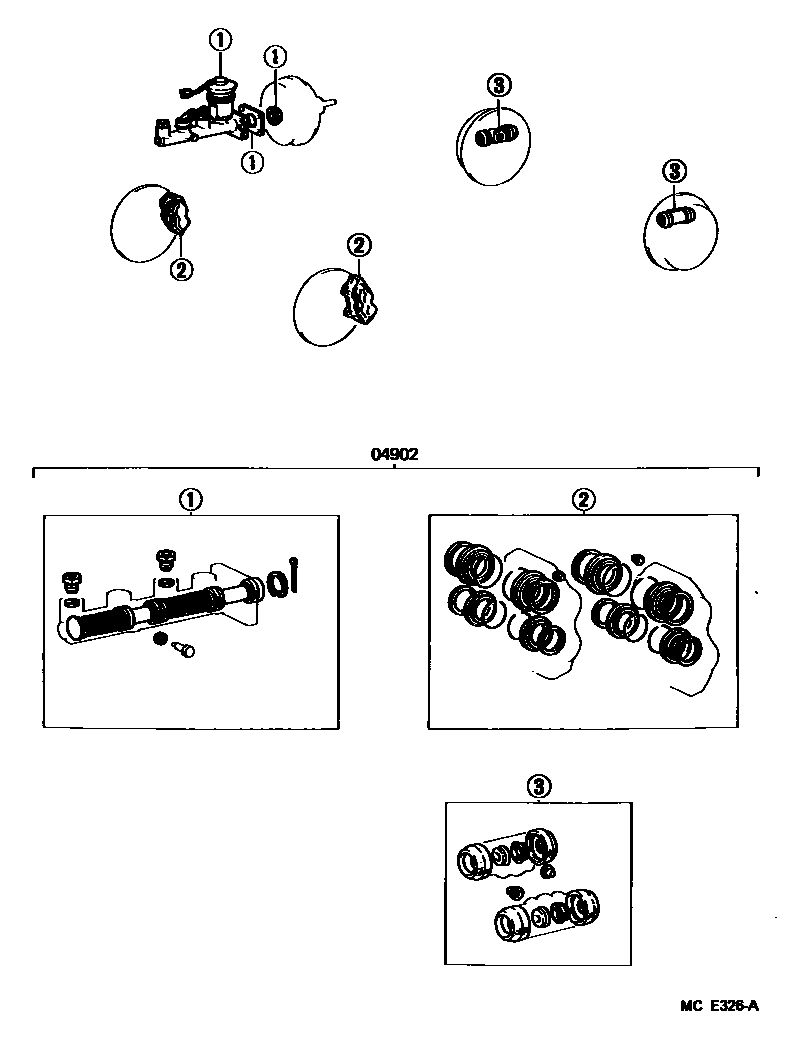 ①
①
①
③
③
②
②

04902

①
②
③

MC E326-A