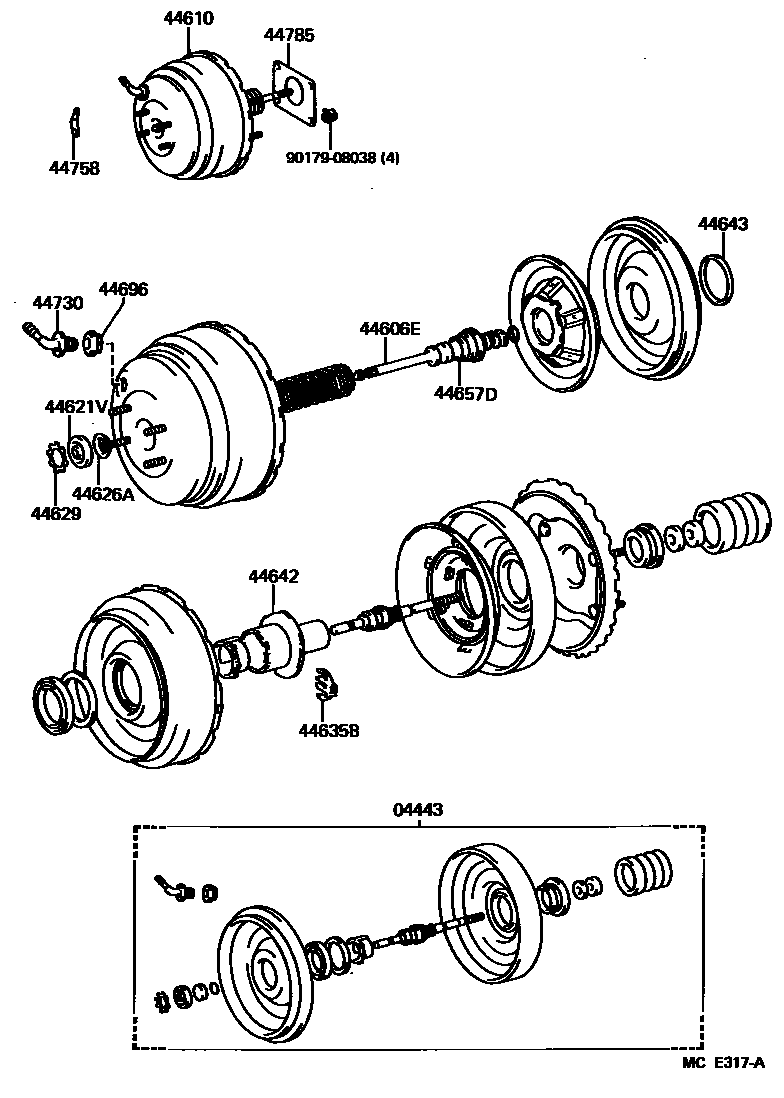 44610
44785
44758
90179-08038 (4)
44643
44730
44696
44606E
44657D
44621V
44626A
44629
44642
44635B
04443
MC E317-A