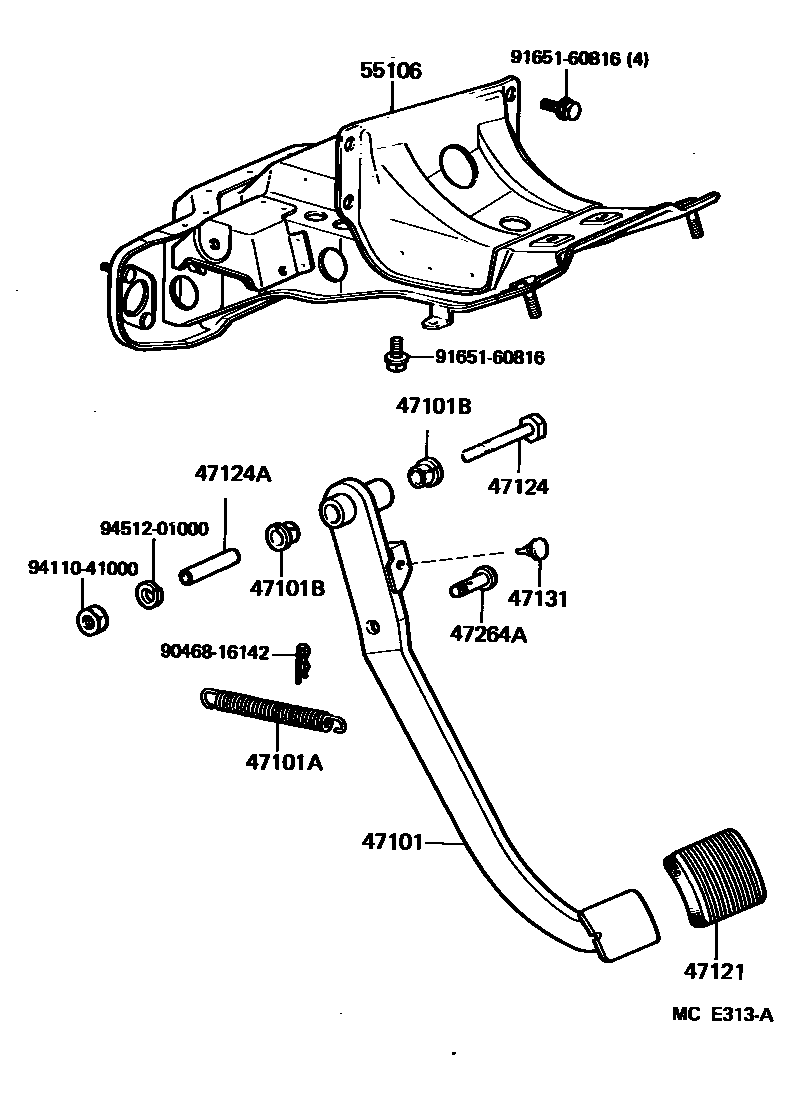 55106
91651-60816 (4)
91651-60816
47101B
47124
47124A
94512-01000
94110-41000
47101B
47131
47264A
90468-16142
47101A
47101
47121
MC E313-A