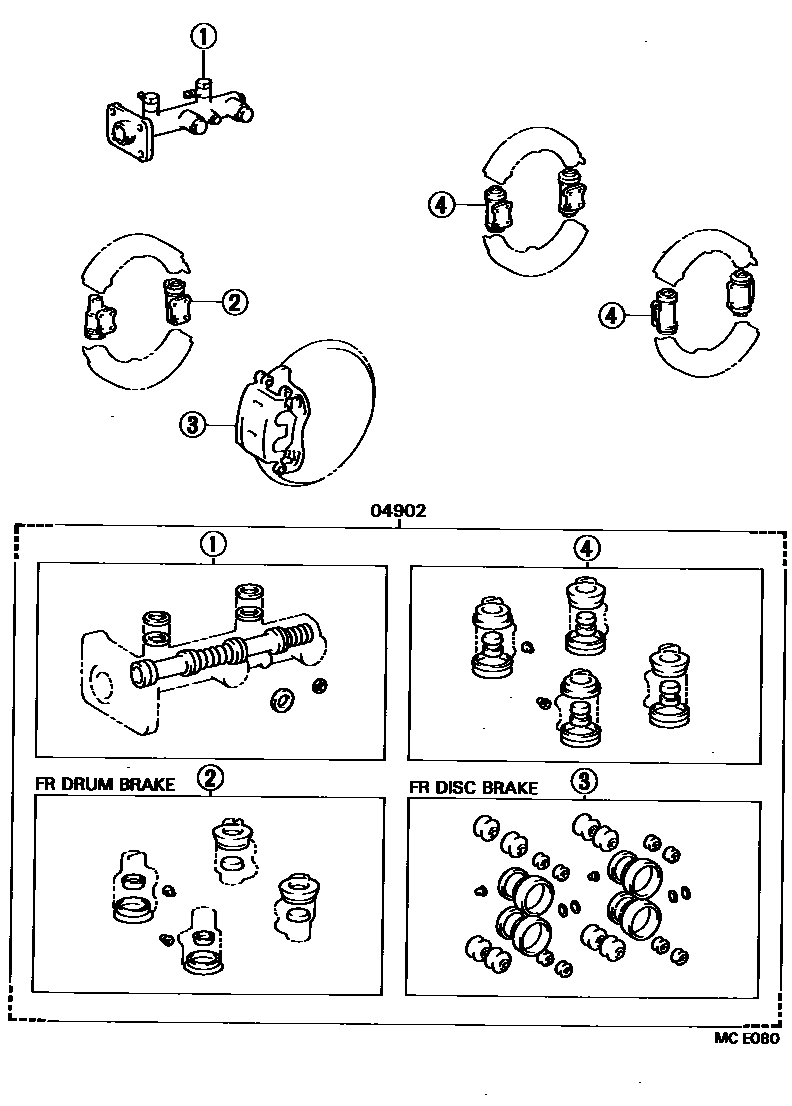 1

4

2

4

3

04902

1

4

FR DRUM BRAKE 2

FR DISC BRAKE 3

MC E080