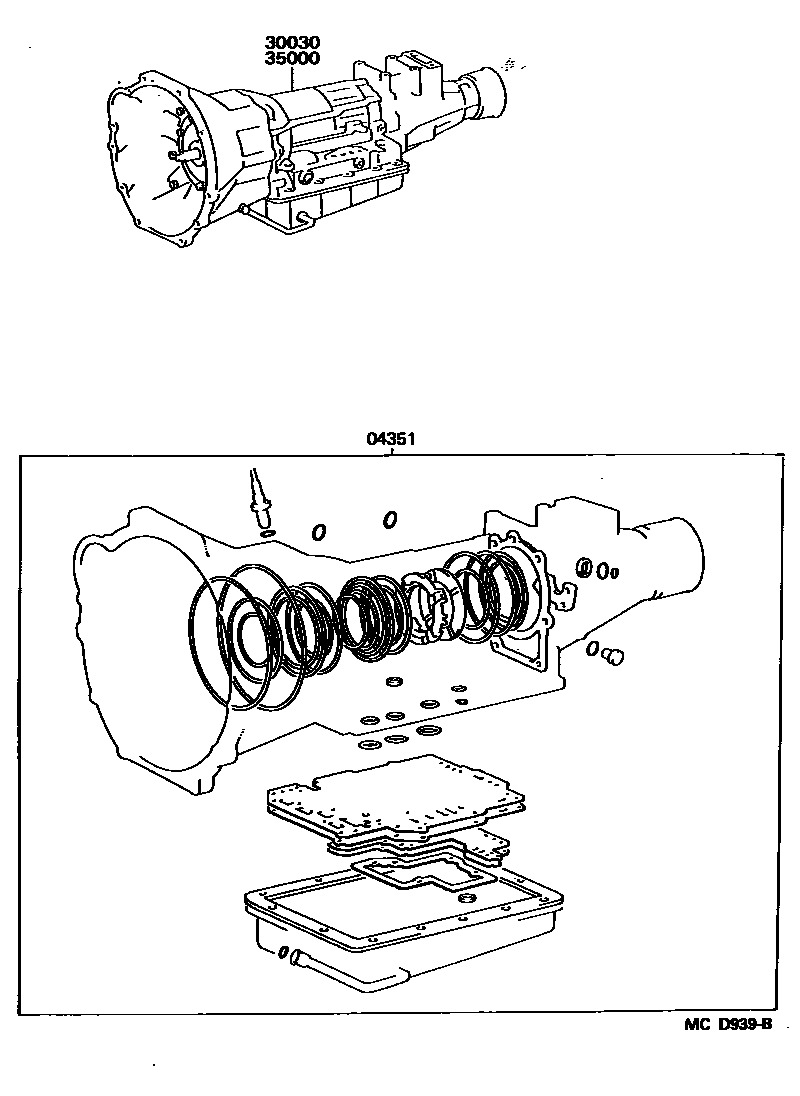 30030
35000

04351

MC D939-B