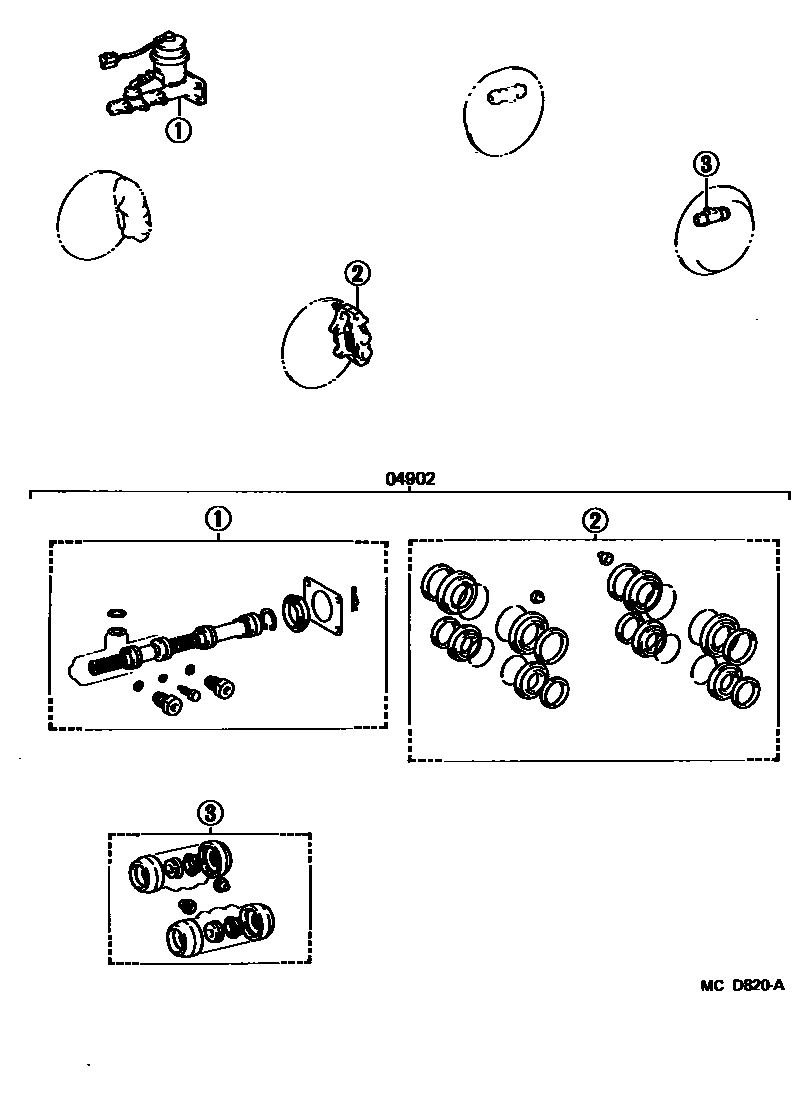 1

3

2

04902

1

2

3

MC D820-A