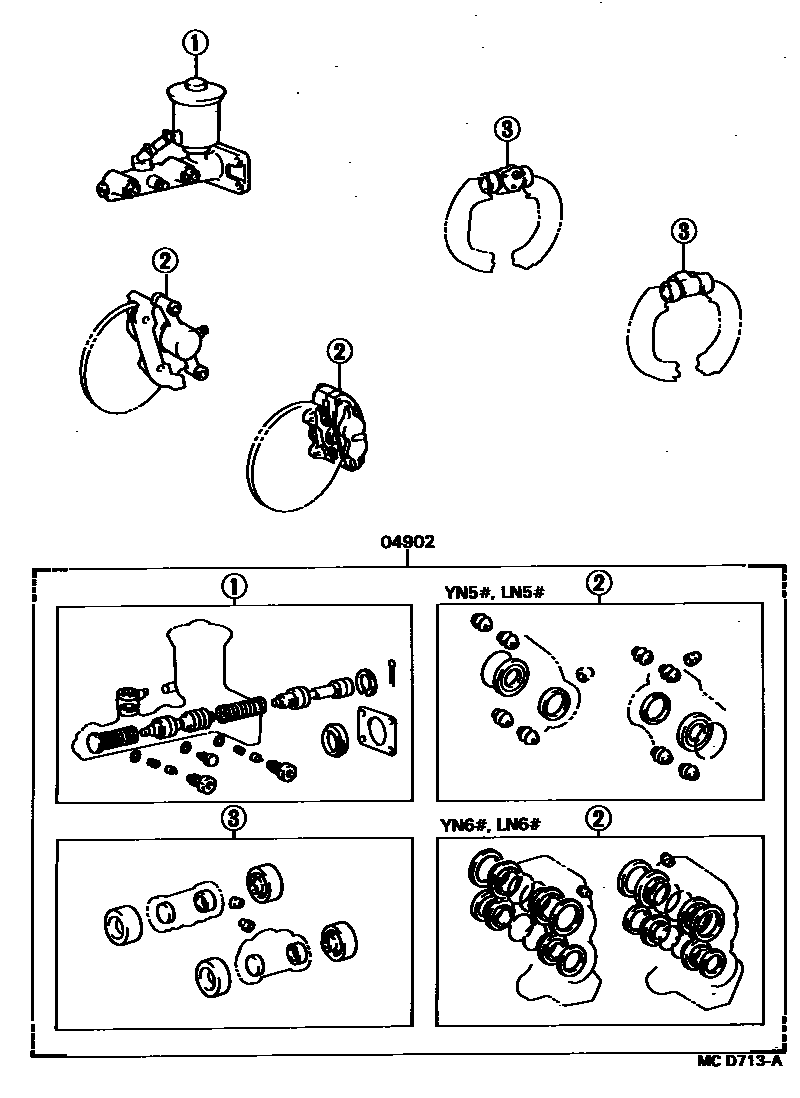 ①
③
③
②
②
04902
①
YN5#, LN5#
②
③
YN6#, LN6#
②
MC D713-A