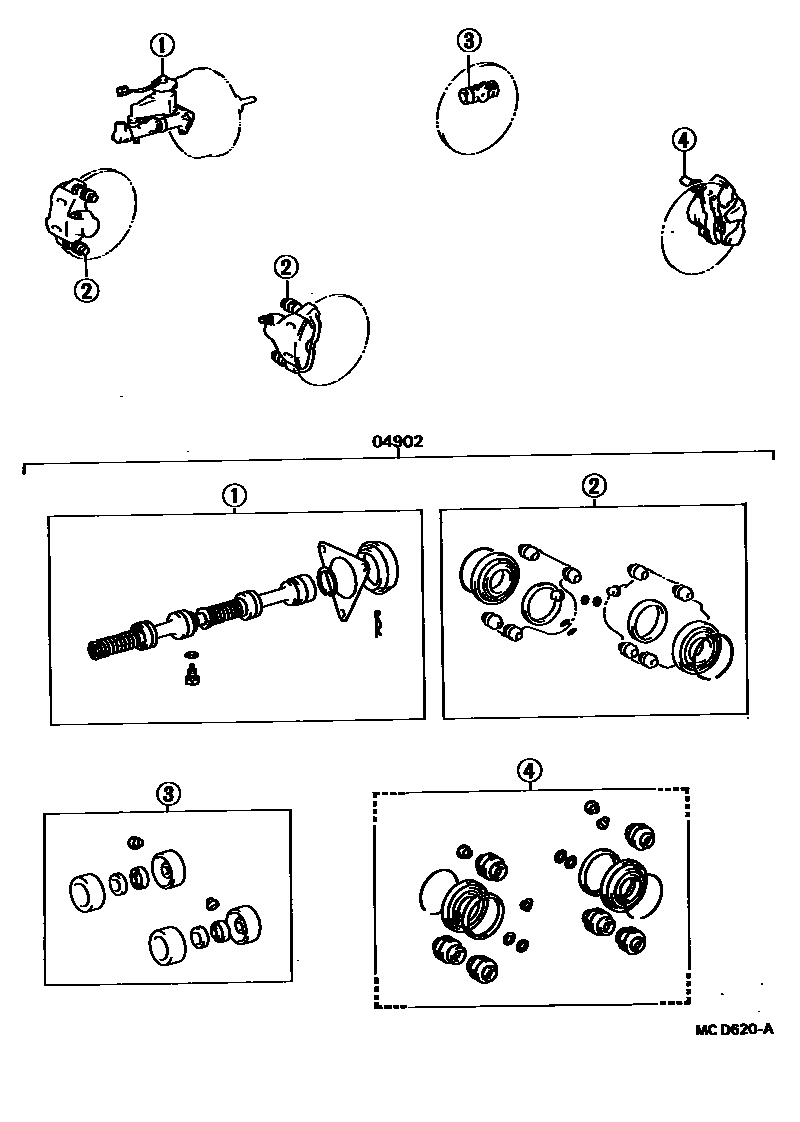 ①
③
④
②
②
04902
①
②
③
④
MC D620-A