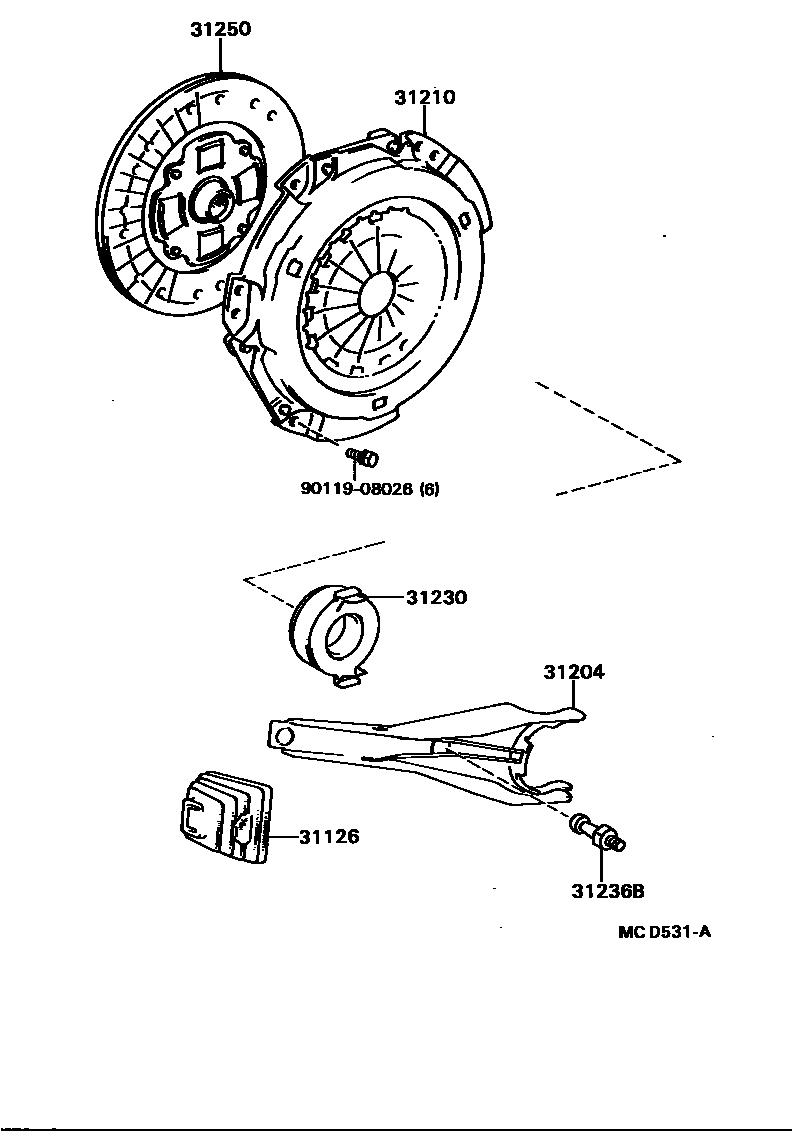 31250

31210

90119-08026 (6)

31230

31204

31126

31236B

MC D531-A