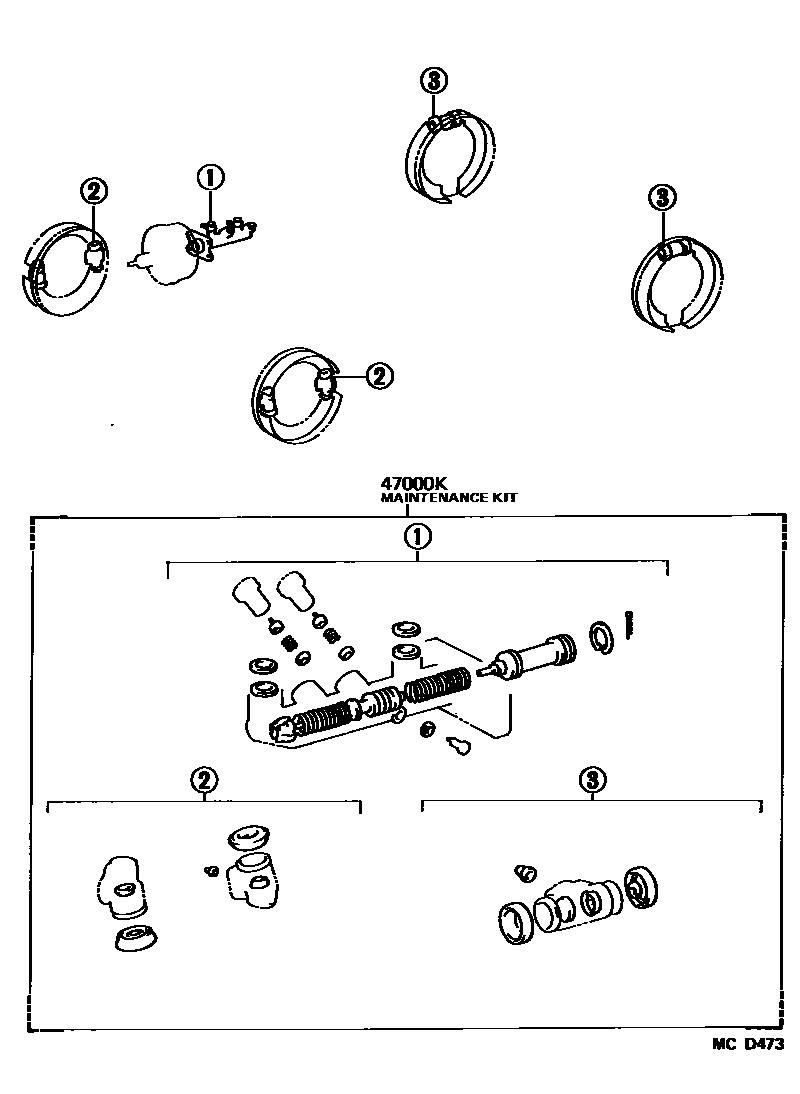 3

2

1

3

2

47000K
MAINTENANCE KIT

1

2

3

MC D473