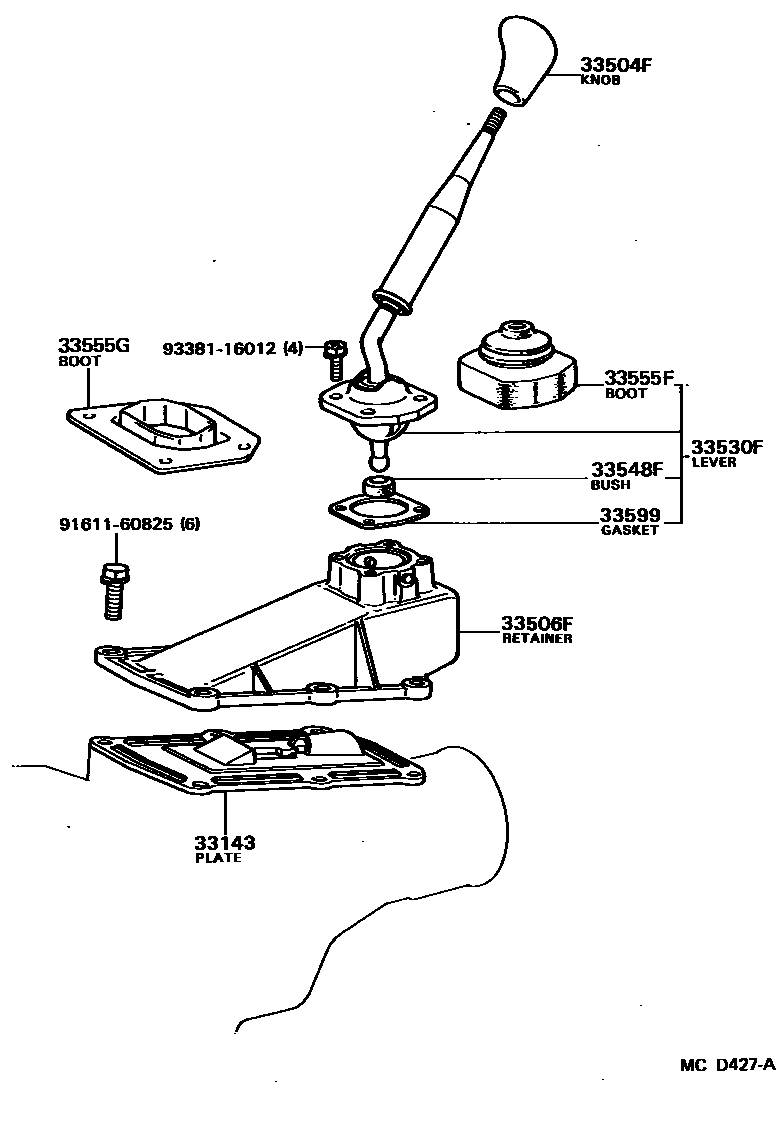 33504F
KNOB

33555G
BOOT

93381-16012 (4)

33555F
BOOT

33530F
LEVER

33548F
BUSH

33599
GASKET

91611-60825 (6)

33506F
RETAINER

33143
PLATE

MC D427-A