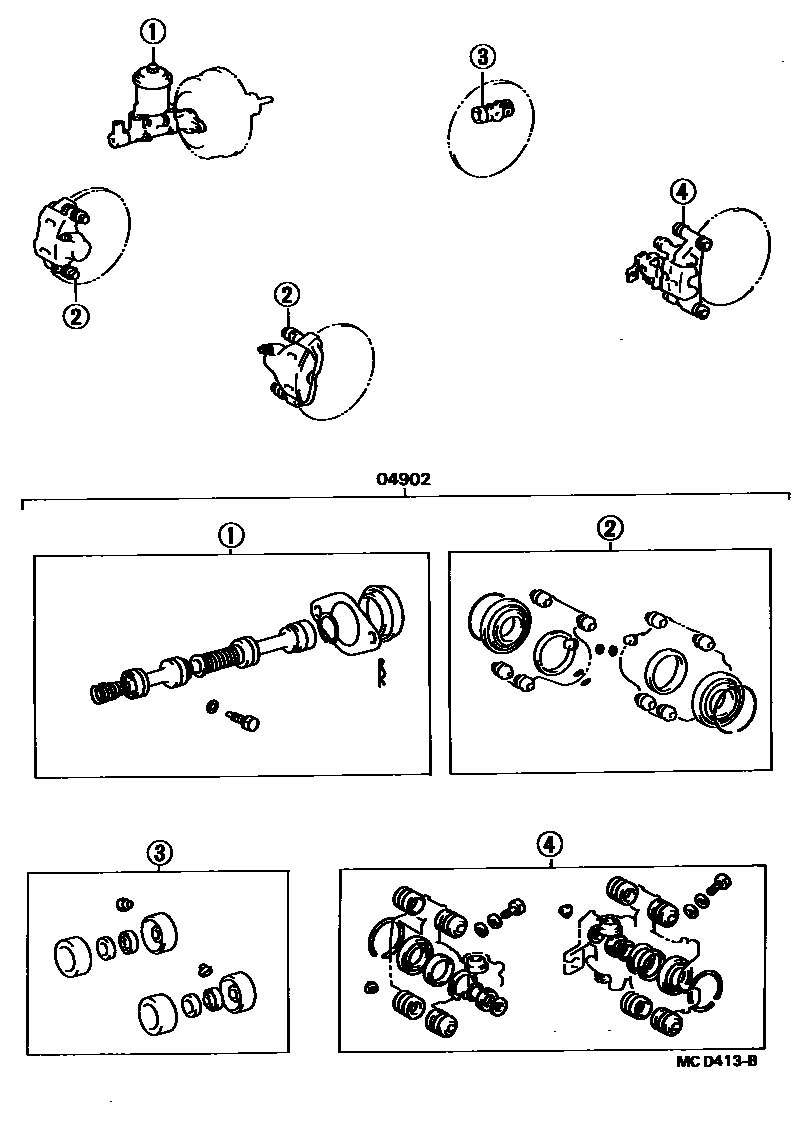 ①
③
④
②
②
04902
①
②
③
④
MC D413-B