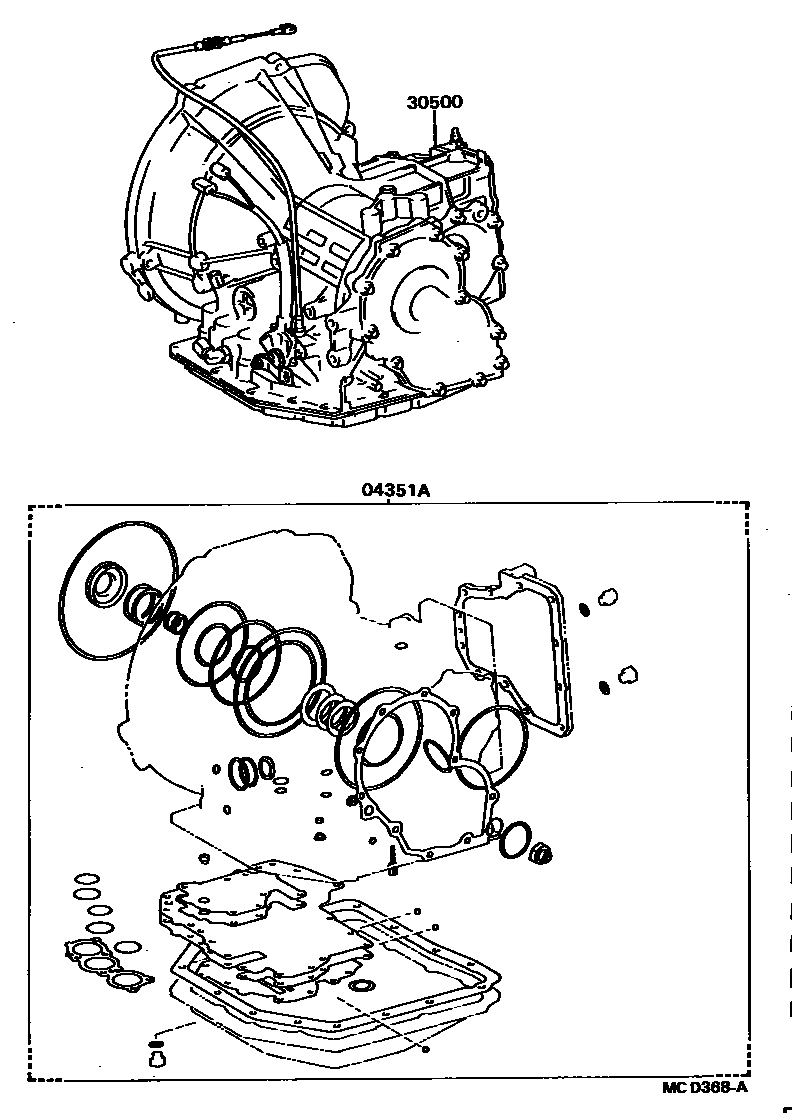 30500

04351A

MC D368-A