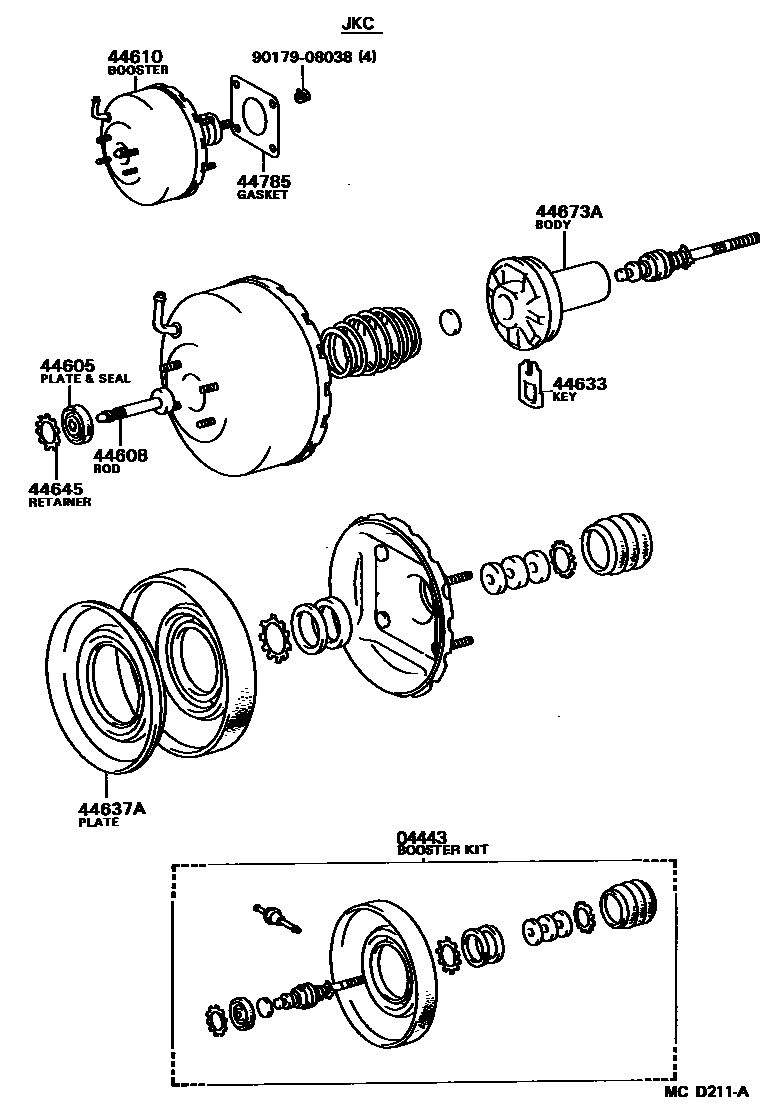 JKC

44610
BOOSTER

90179-08038 (4)

44785
GASKET

44673A
BODY

44605
PLATE & SEAL

44633
KEY

44608
ROD

44645
RETAINER

44637A
PLATE

04443
BOOSTER KIT

MC D211-A