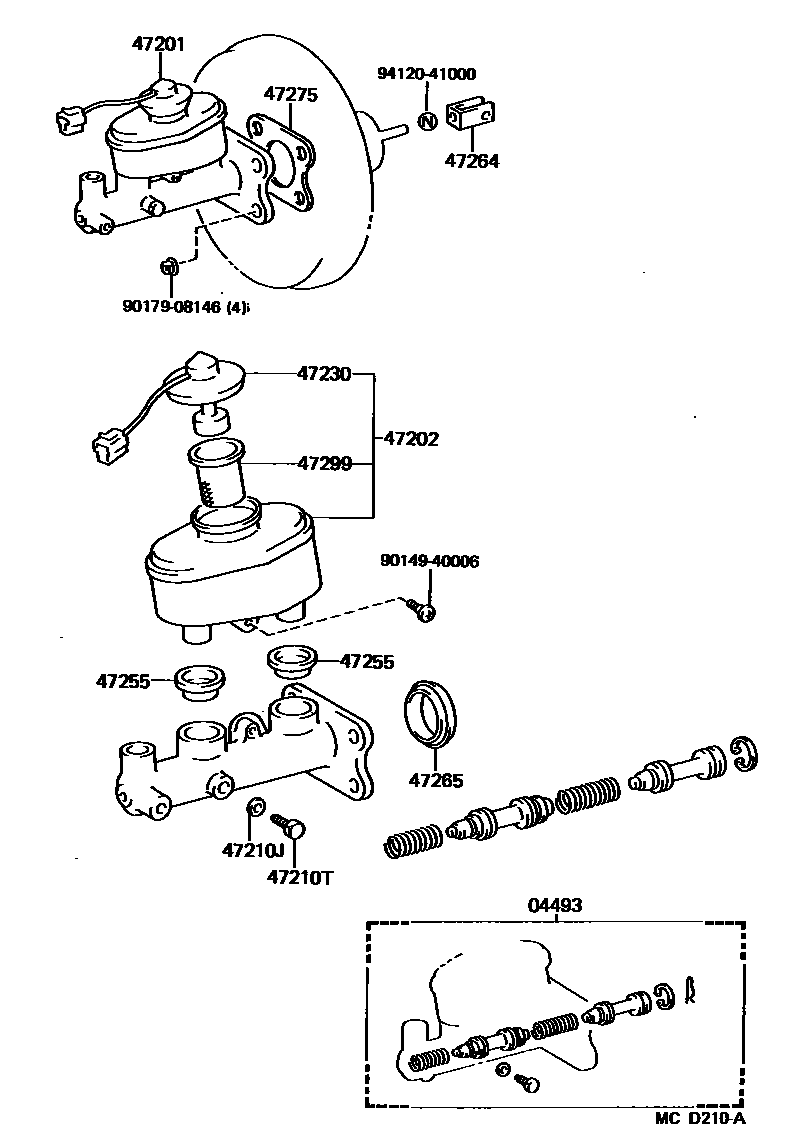 47201
47275
94120-41000
47264
90179-08146 (4)
47230
47202
47299
90149-40006
47255
47255
47265
47210J
47210T
04493
MC D210-A