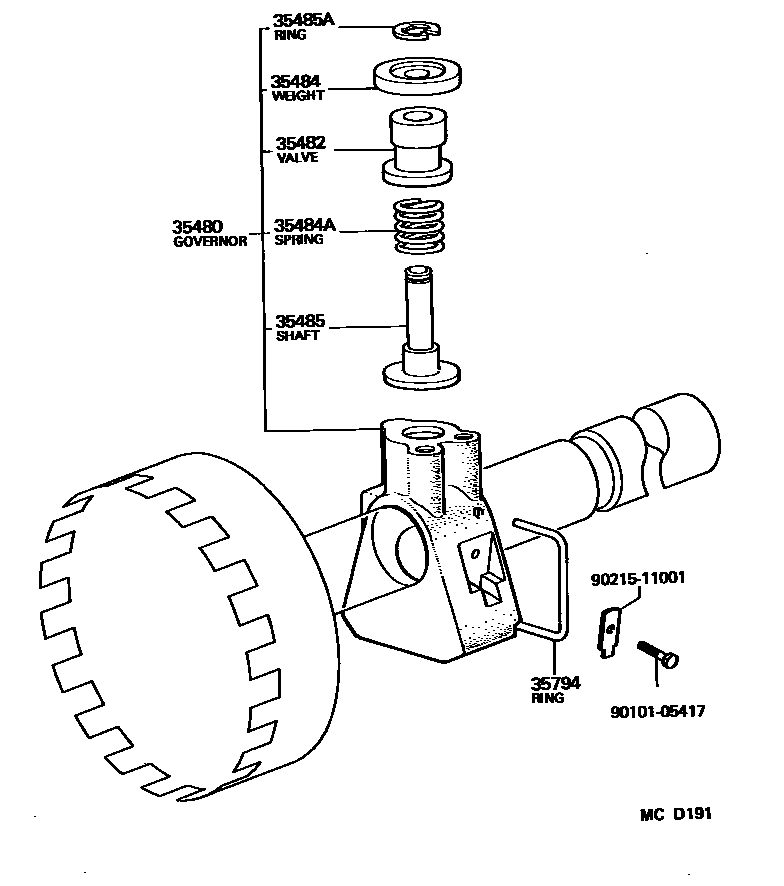 35485A
RING

35484
WEIGHT

35482
VALVE

35480
GOVERNOR

35484A
SPRING

35485
SHAFT

90215-11001

35794
RING

90101-05417

MC D191