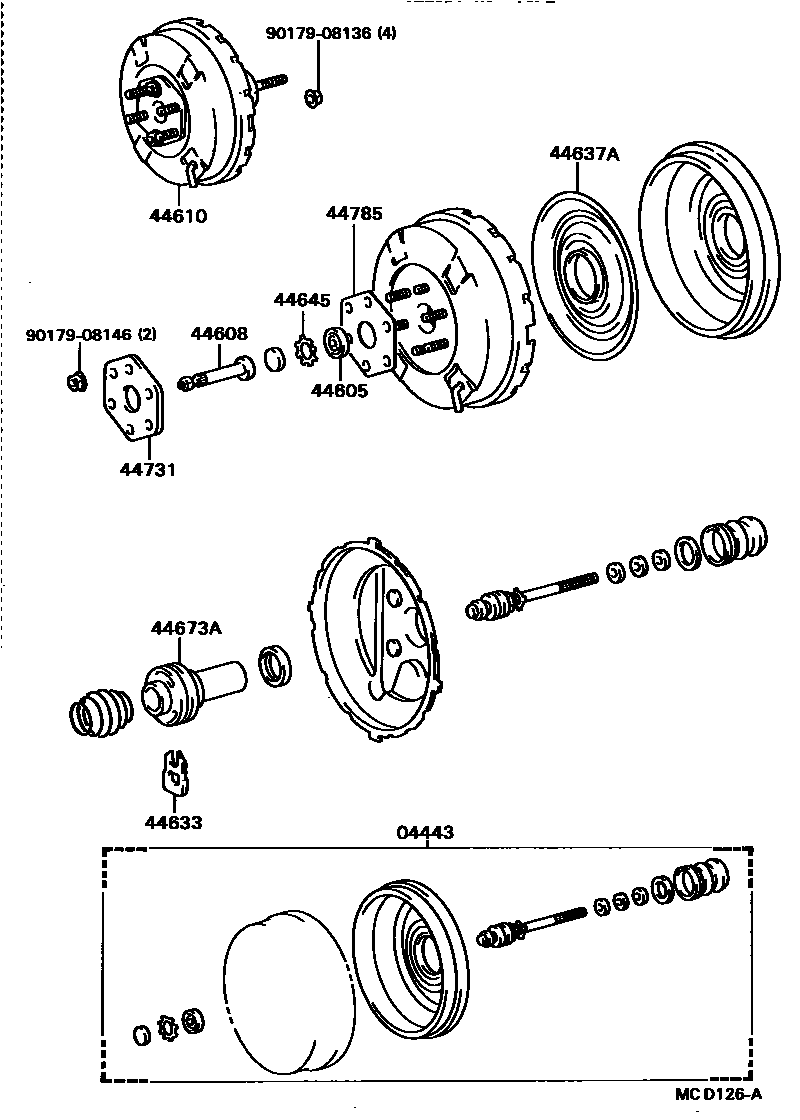 90179-08136 (4)

44610

44637A

44785

44645

90179-08146 (2)

44608

44605

44731

44673A

44633

04443

MC D126-A