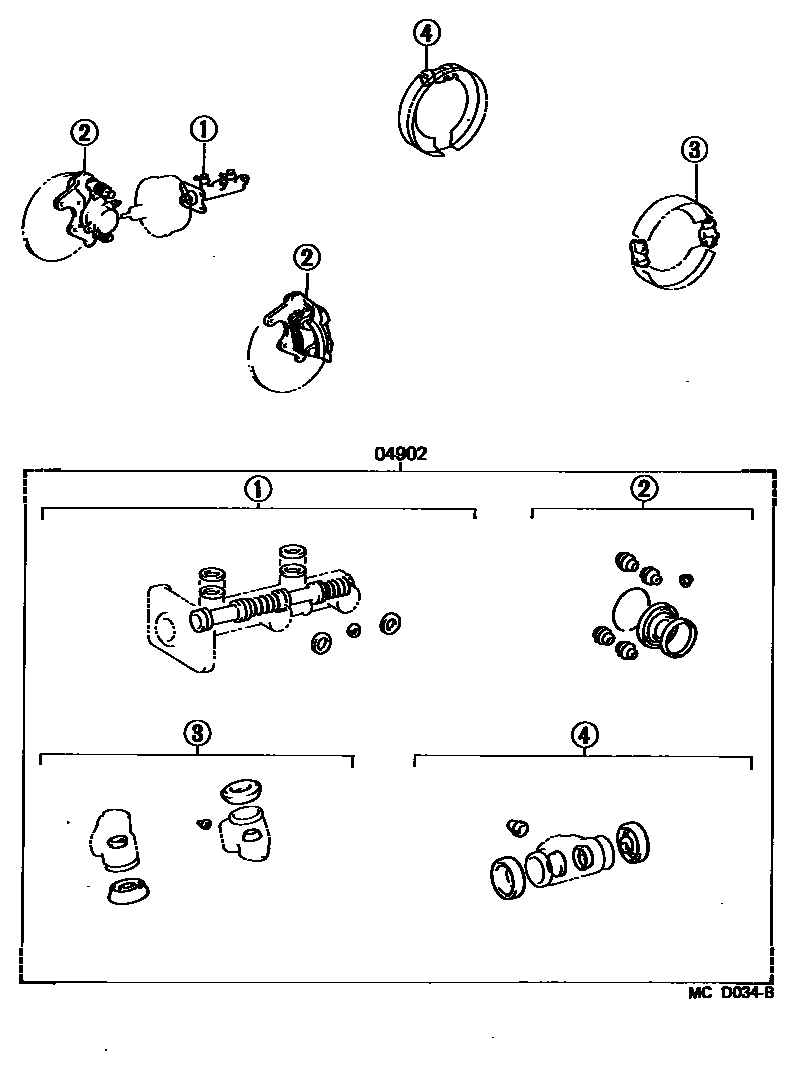 4

2

1

3

2

04902

1

2

3

4

MC D034-B