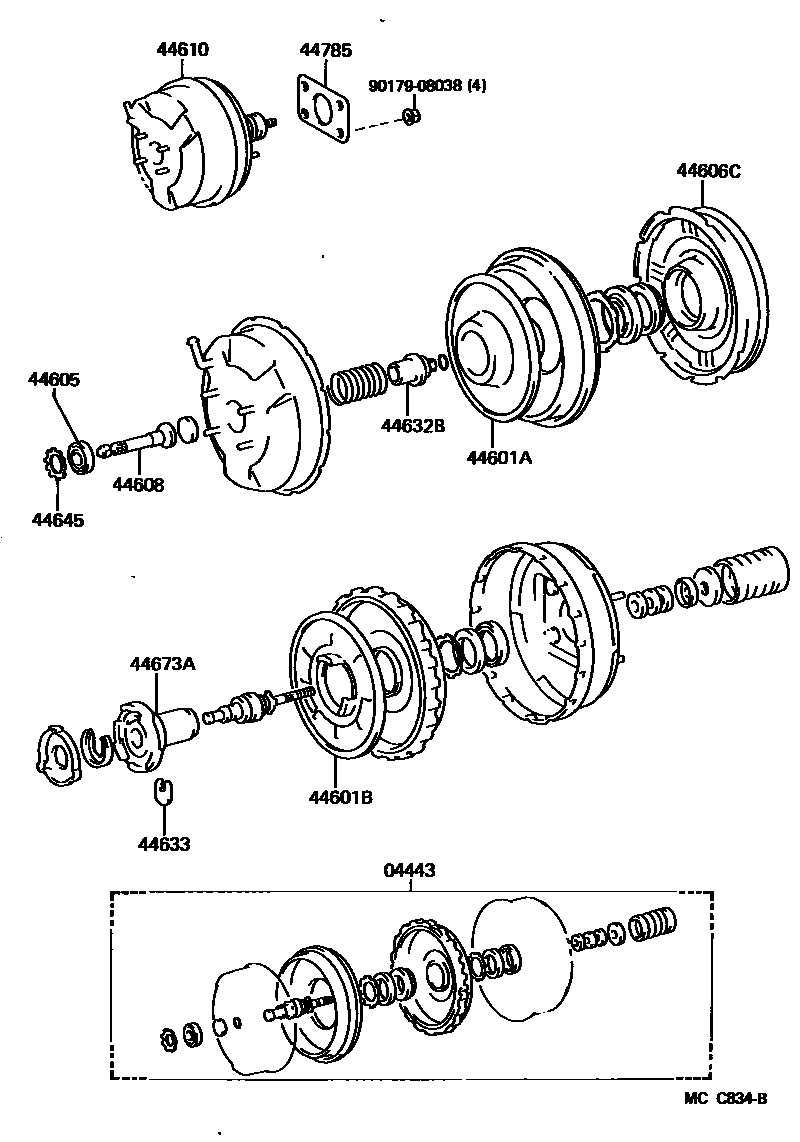 44610
44785
90179-08038 (4)
44606C
44605
44632B
44601A
44608
44645
44673A
44601B
44633
04443
MC C834-B