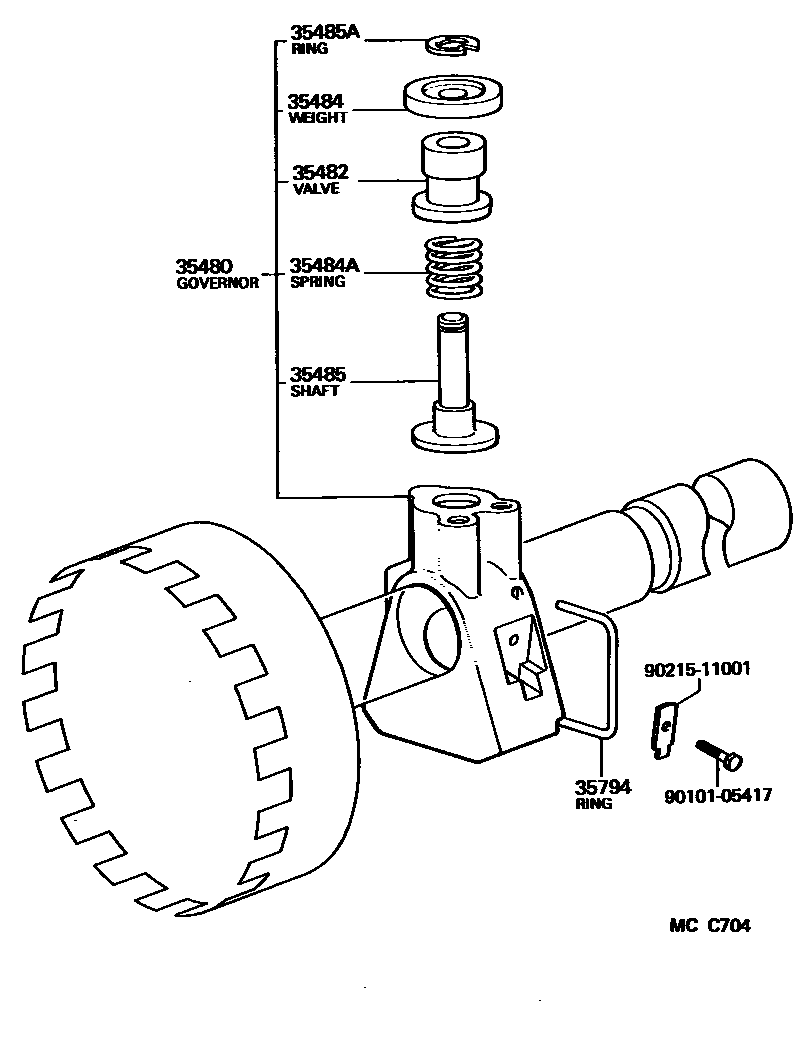 35485A
RING

35484
WEIGHT

35482
VALVE

35480
GOVERNOR

35484A
SPRING

35485
SHAFT

90215-11001

35794
RING

90101-05417

MC C704