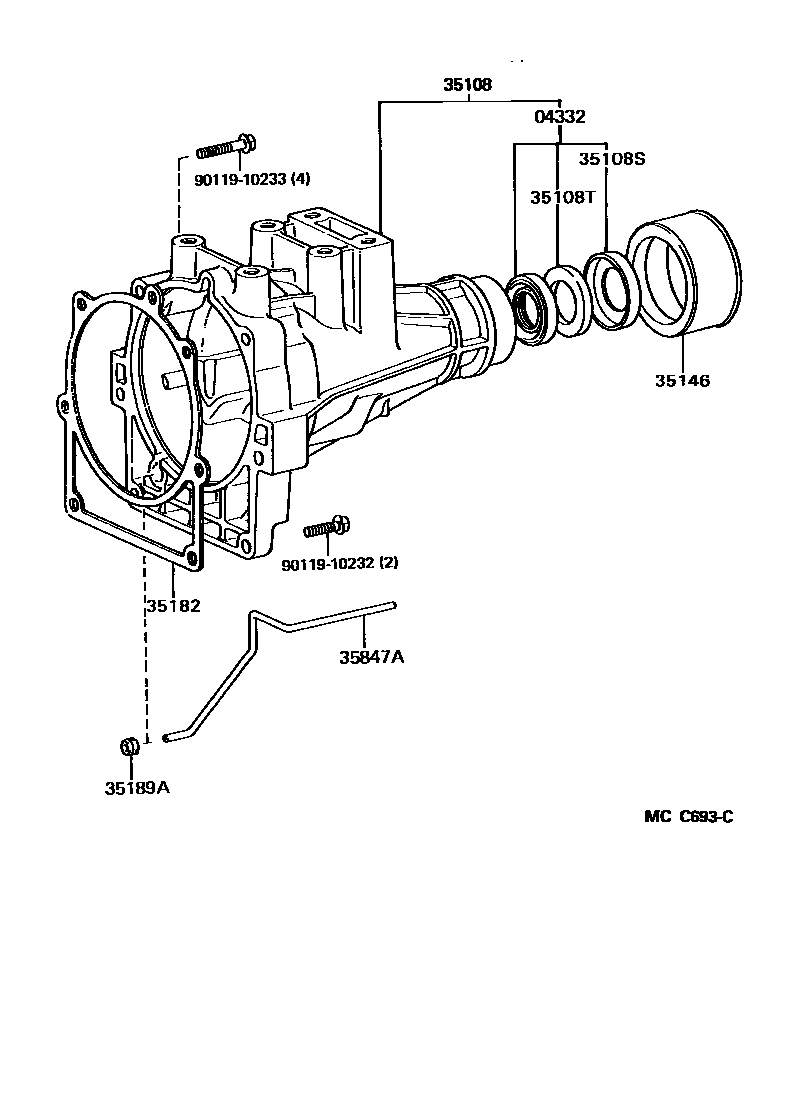 35108
04332
35108S
35108T
90119-10233 (4)
35146
90119-10232 (2)
35182
35847A
35189A
MC C693-C