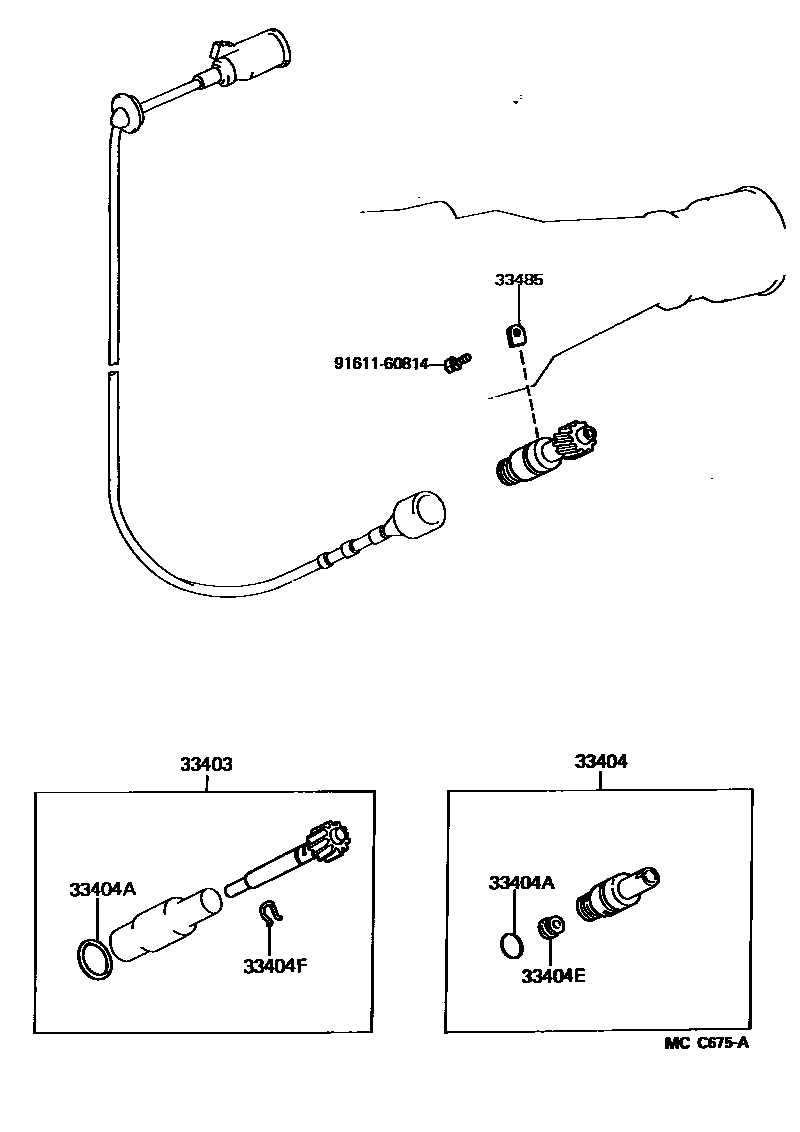 33485

91611-60814

33403

33404A

33404F

33404

33404A

33404E

MC C675-A