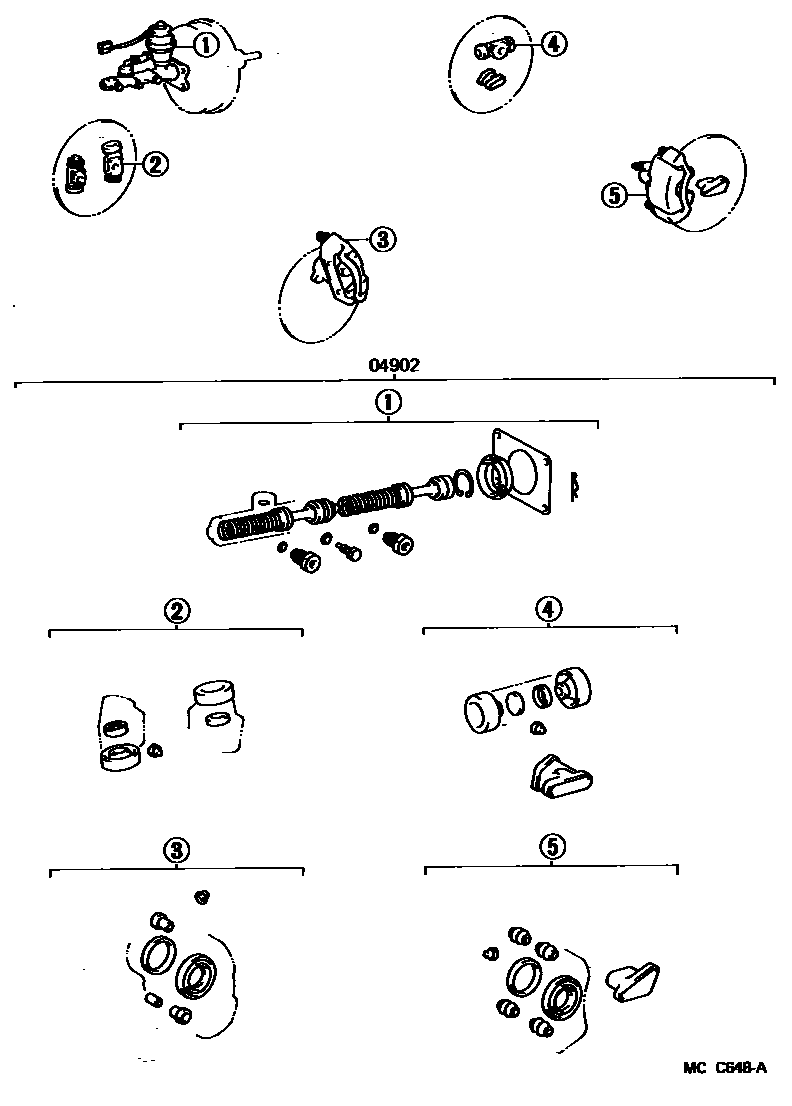 ①
④
②
⑤
③
04902
①
②
④
③
⑤
MC C648-A