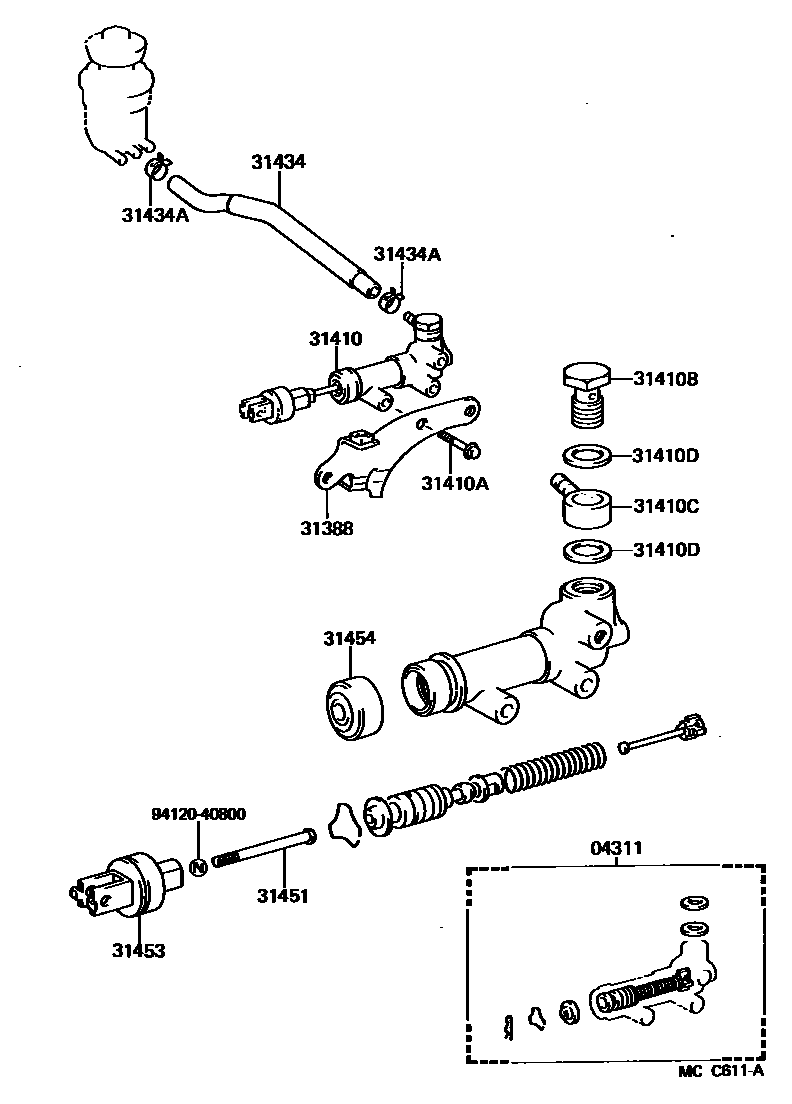 31434
31434A
31434A
31410
31410B
31410D
31410A
31410C
31388
31410D
31454
94120-40800
31451
04311
31453
MC C611-A