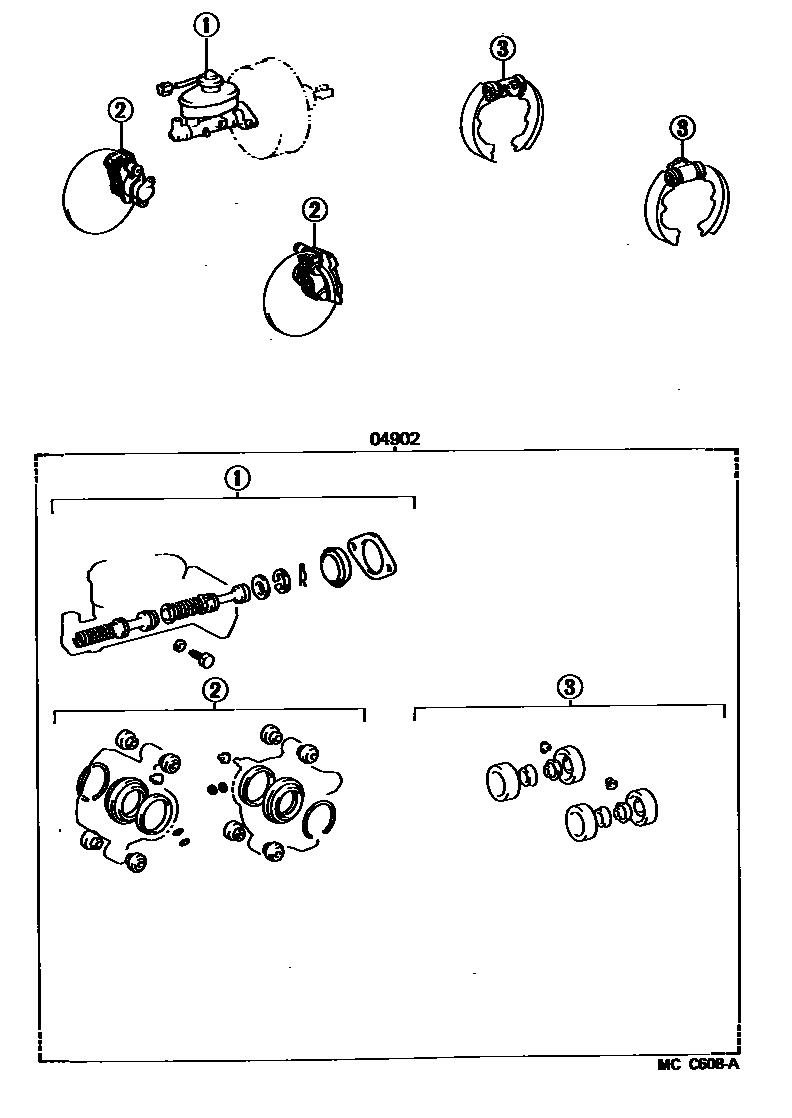 1
2
3
3
2

04902
1
2
3

MC C608-A