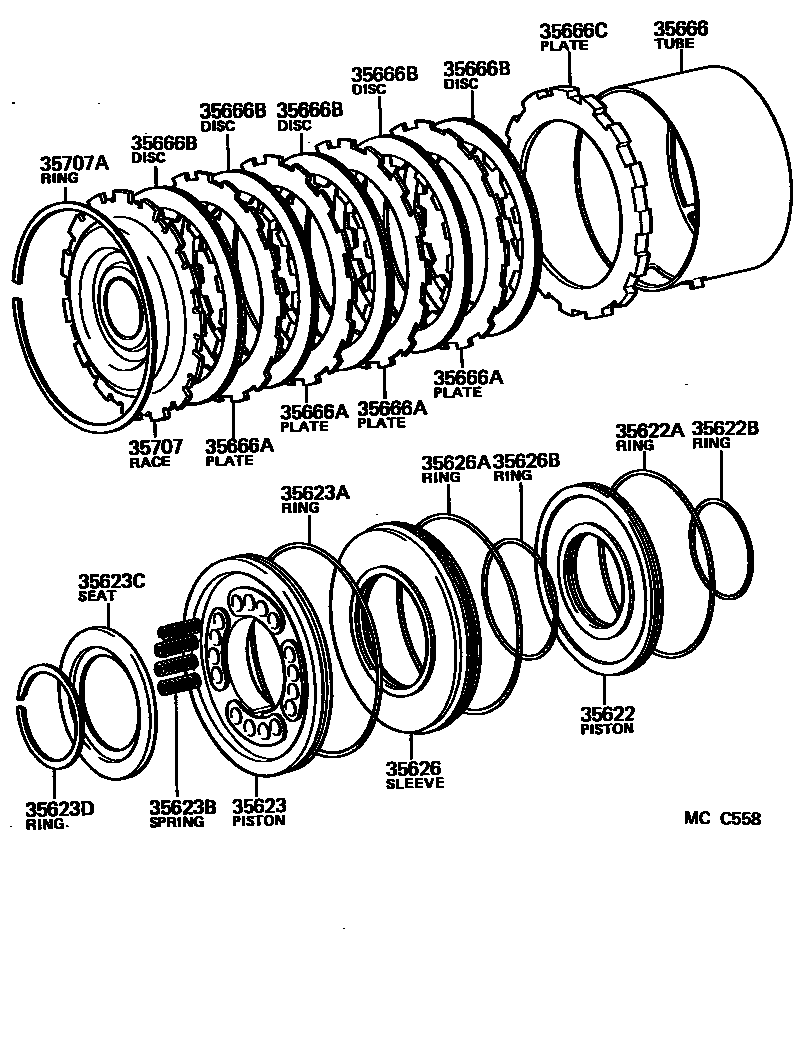 35666C
PLATE
35666
TUBE
35666B
DISC
35666B
DISC
35666B
DISC
35666B
DISC
35666B
DISC
35707A
RING
35666A
PLATE
35666A
PLATE
35666A
PLATE
35707
RACE
35666A
PLATE
35622A
RING
35622B
RING
35626A
RING
35626B
RING
35623A
RING
35623C
SEAT
35622
PISTON
35626
SLEEVE
35623D
RING
35623B
SPRING
35623
PISTON
MC C558