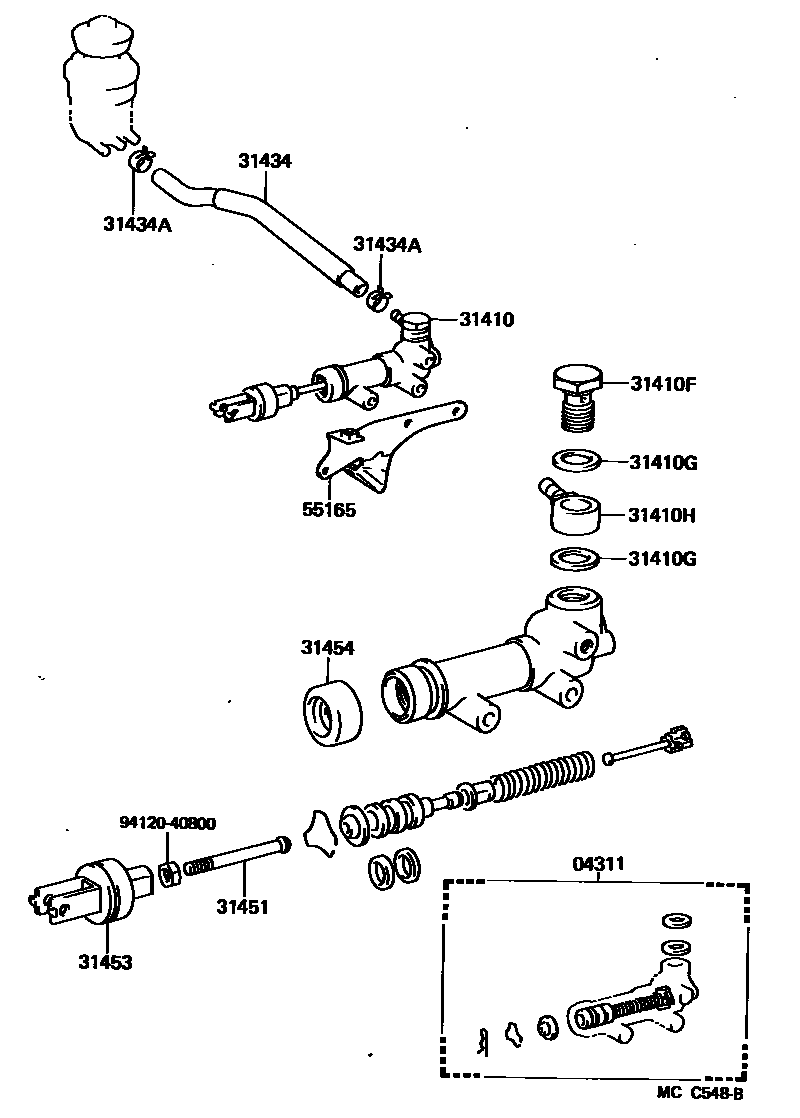 31434
31434A
31434A
31410
31410F
31410G
31410H
31410G
55165
31454
94120-40800
31451
31453
04311
MC C548-B