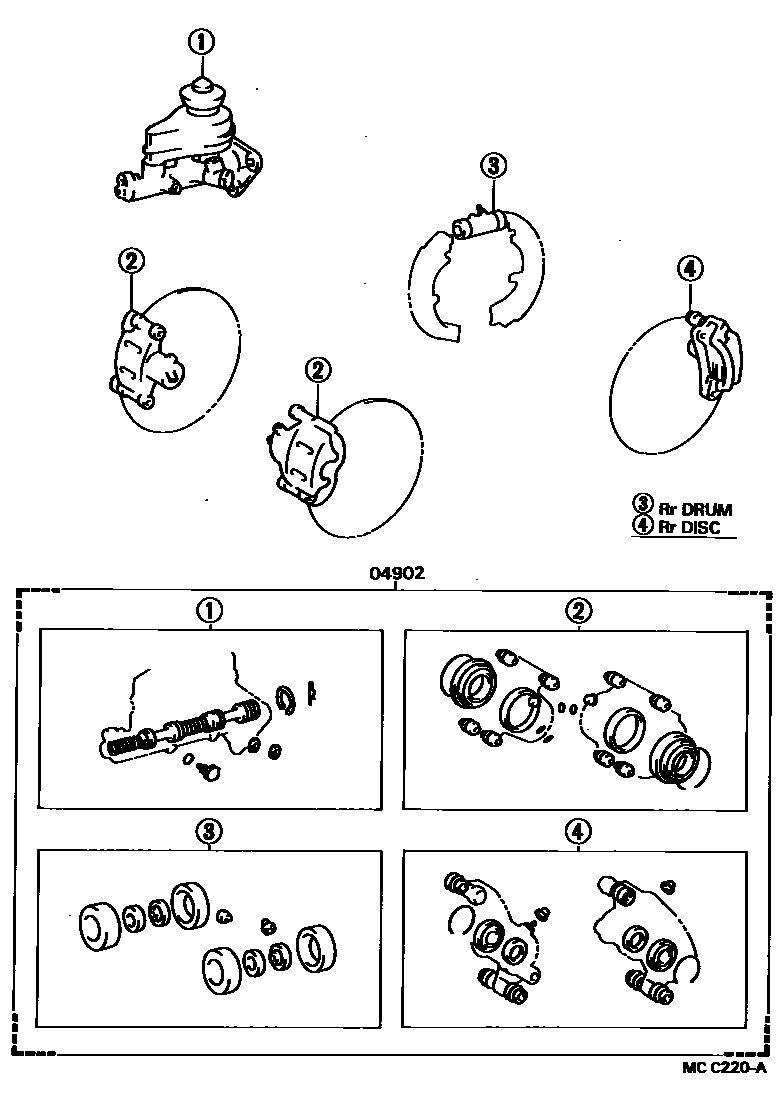 ①

③

②

④

②

③ Rr DRUM
④ Rr DISC

04902

①

②

③

④

MC C220-A