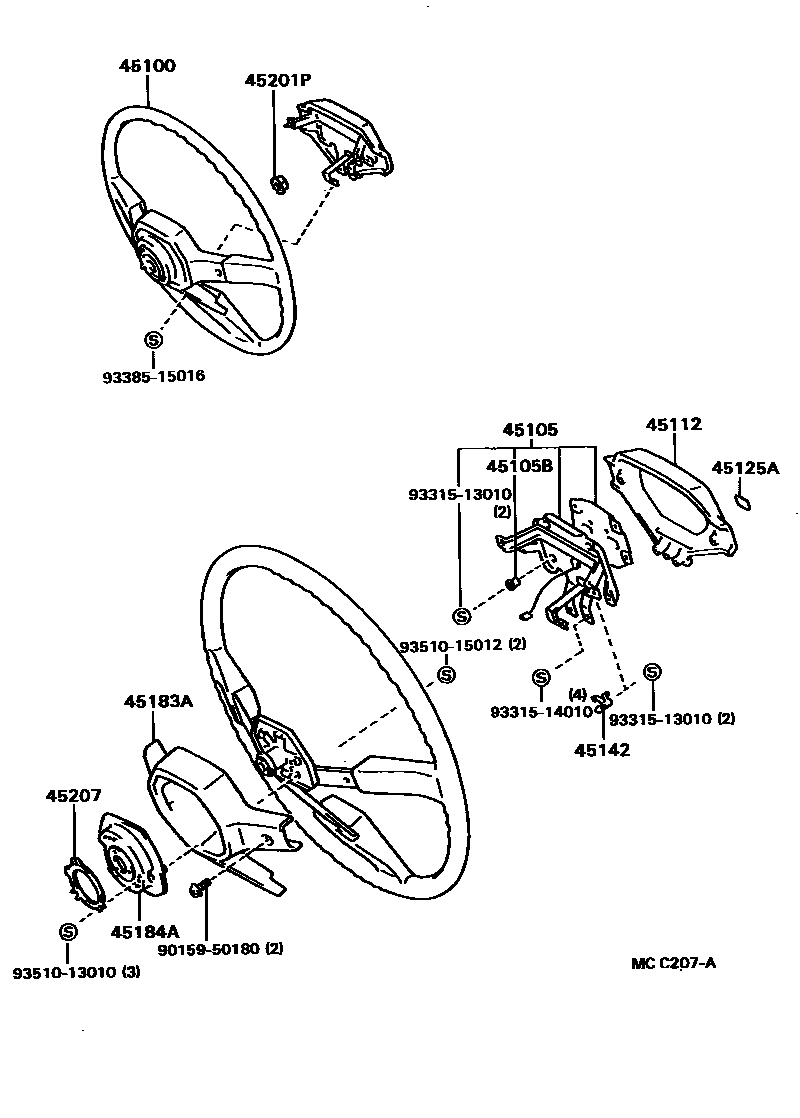 45100
45201P
S
93385-15016

45105
45112
45105B
45125A
93315-13010
(2)
S
93510-15012 (2)
S
S
S
(4)
93315-14010
93315-13010 (2)
45142
45183A
45207
45184A
90159-50180 (2)
S
93510-13010 (3)
MC C207-A