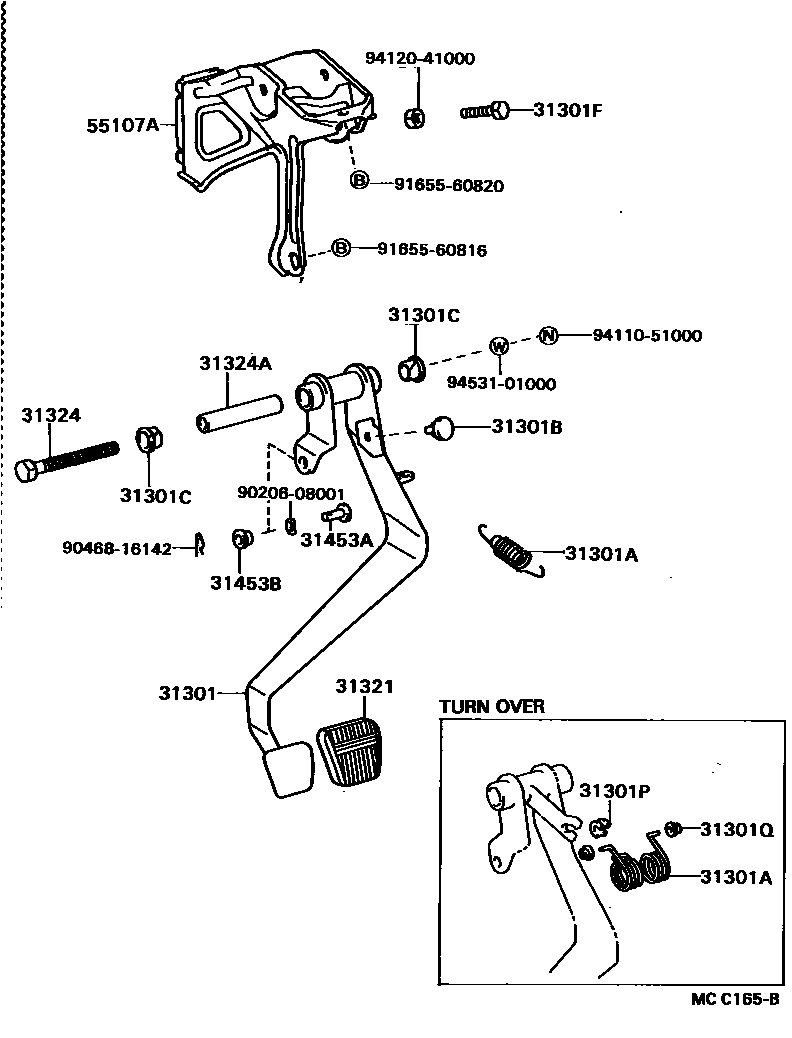 94120-41000
55107A
31301F
Ⓑ 91655-60820
Ⓑ 91655-60816
31301C
Ⓝ 94110-51000
Ⓦ
94531-01000
31324A
31324
31301B
31301C
90206-08001
31453A
90468-16142
31453B
31301A
31301
31321
TURN OVER
31301P
31301Q
31301A
MC C165-B