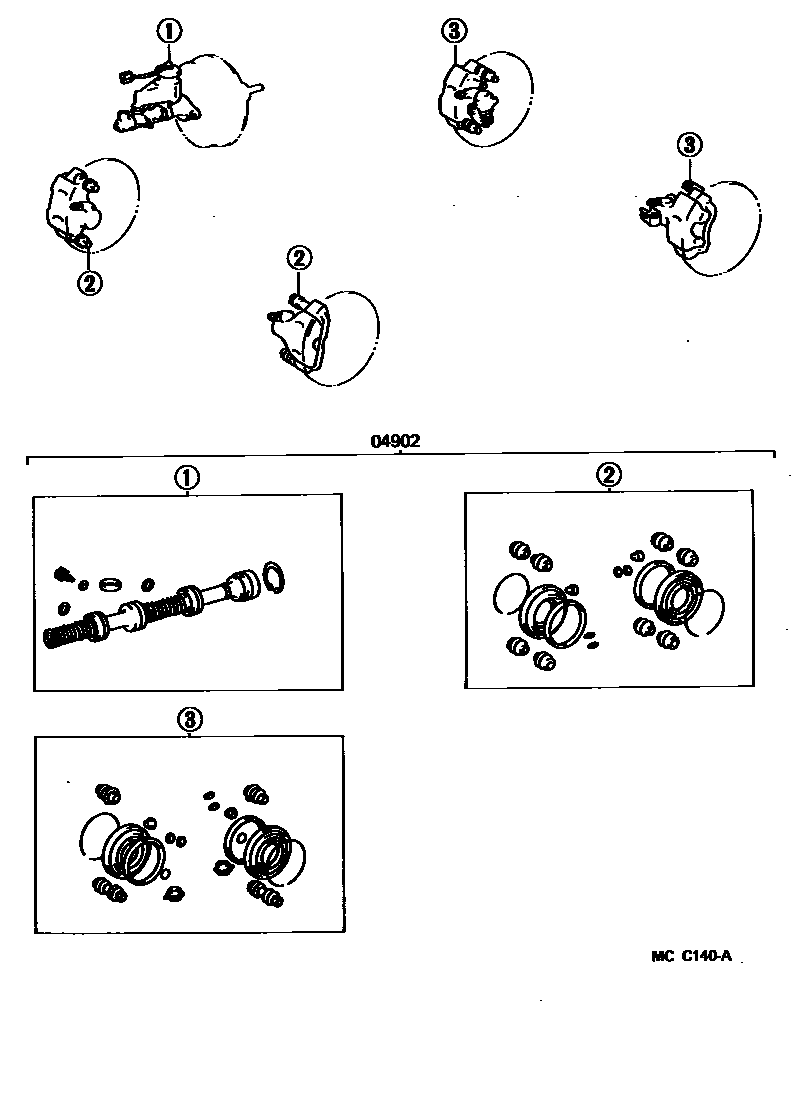 ①

③

③

②

②

04902

①

②

③

MC C140-A