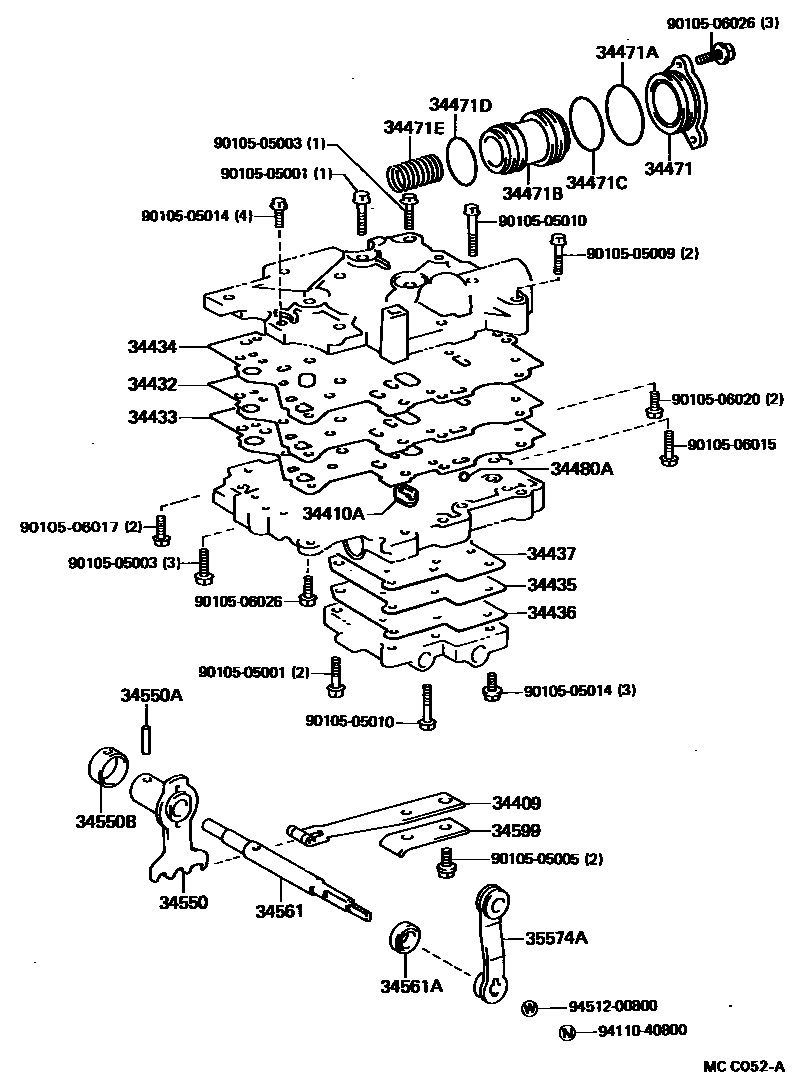 90105-06026 (3)
34471A
34471D
34471E
90105-05003 (1)
90105-05001 (1)
34471B
34471C
34471
90105-05014 (4)
90105-05010
90105-05009 (2)
34434
34432
34433
90105-06020 (2)
90105-06015
34480A
34410A
90105-06017 (2)
90105-05003 (3)
34437
34435
90105-06026
34436
90105-05001 (2)
90105-05014 (3)
90105-05010
34550A
34550B
34409
34599
90105-05005 (2)
34550
34561
35574A
34561A
W 94512-00800
N 94110-40800
MC C052-A