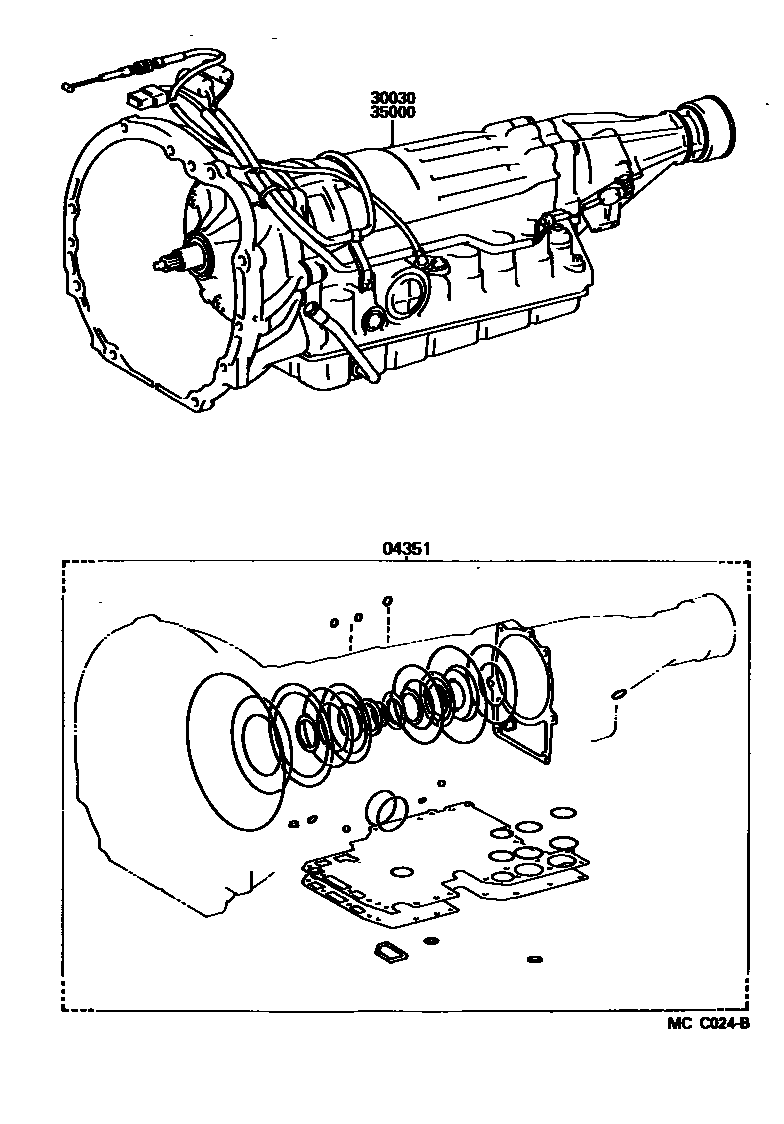 30030
35000

04351

MC C024-B